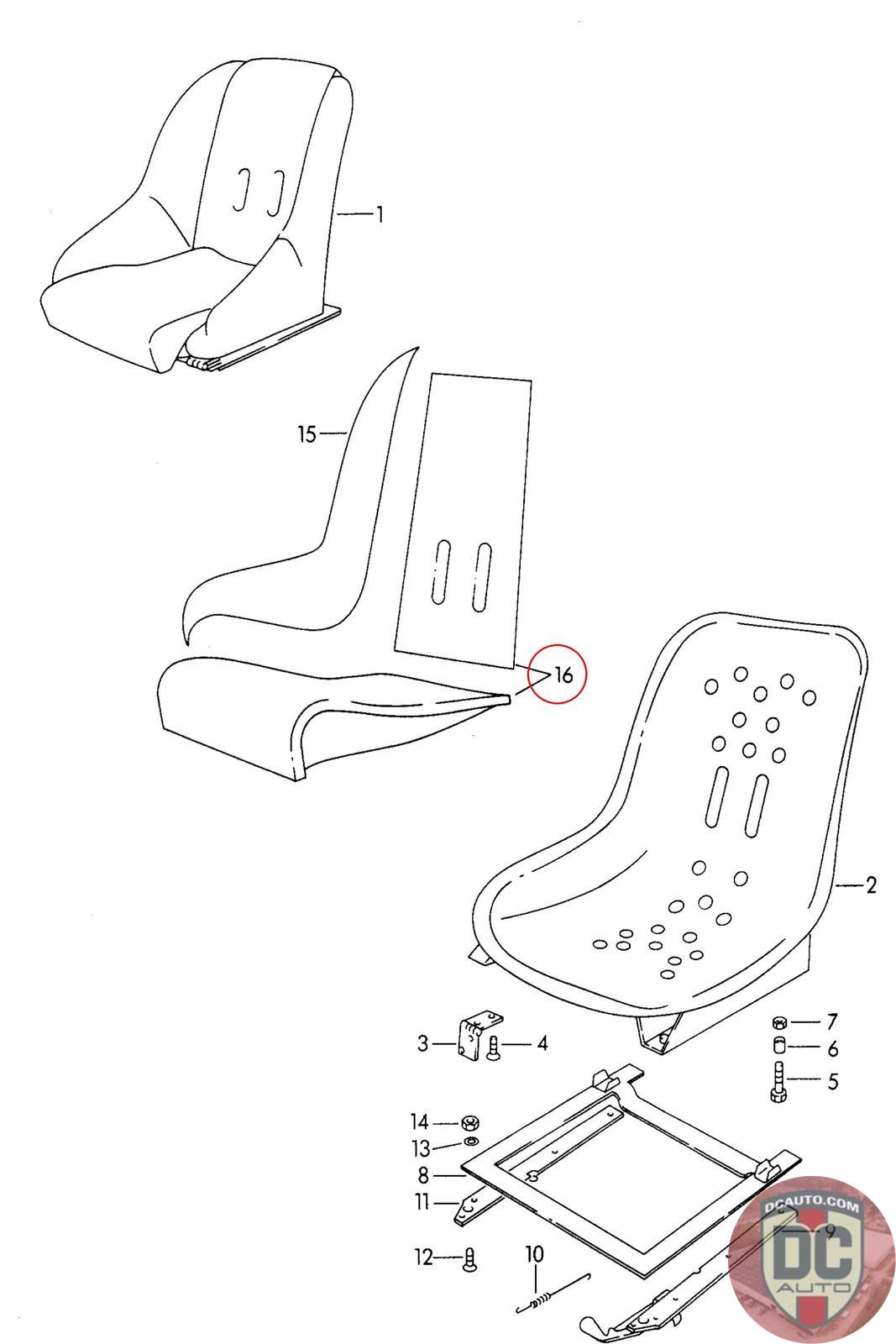 1
15
16
2
3
4
7
6
5
14
13
8
11
12
10
9
DCAUTO.COM
DC
AUTO