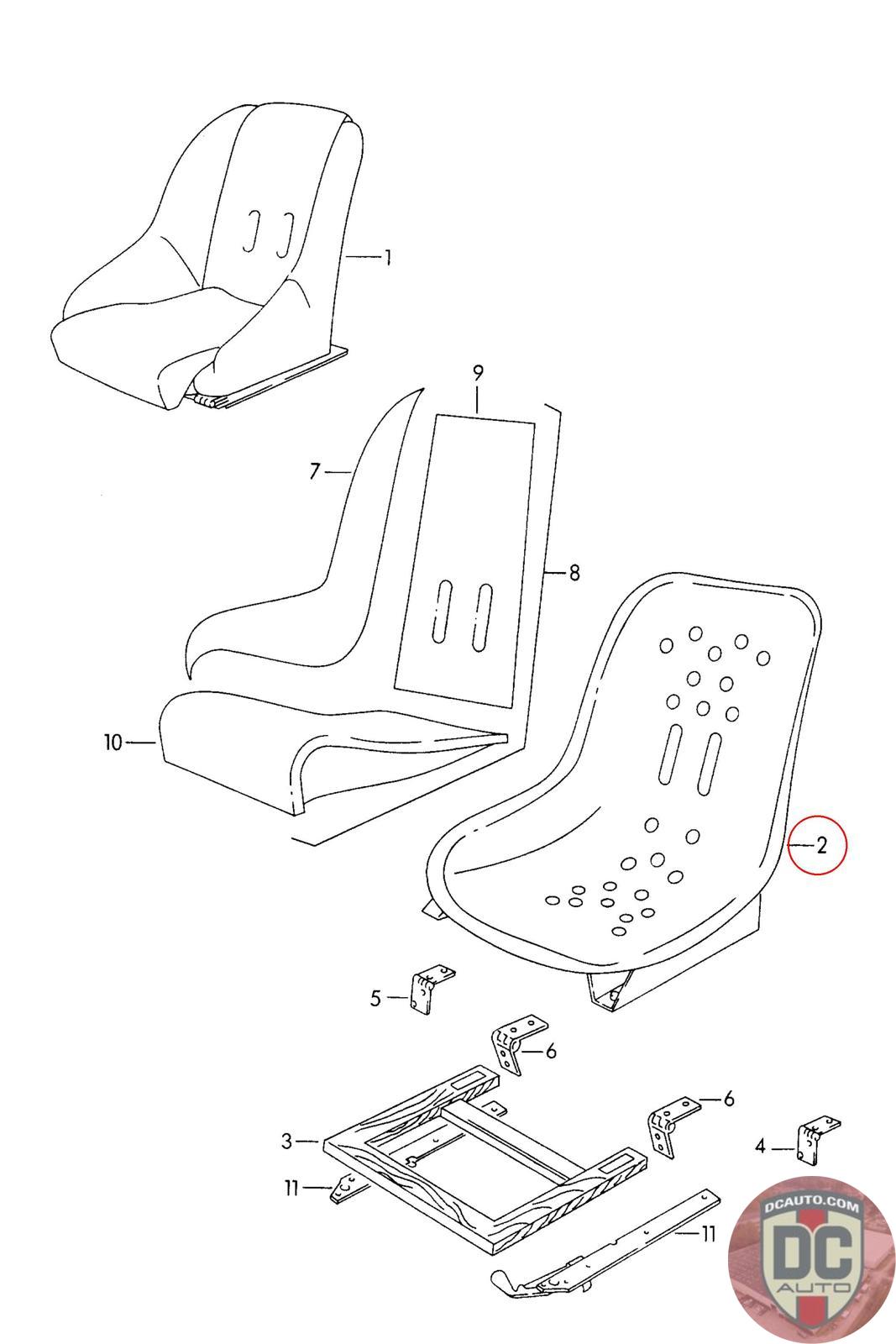 1
9
7
8
10
2
5
6
6
3
4
11
11
DCAUTO.COM
DC
AUTO