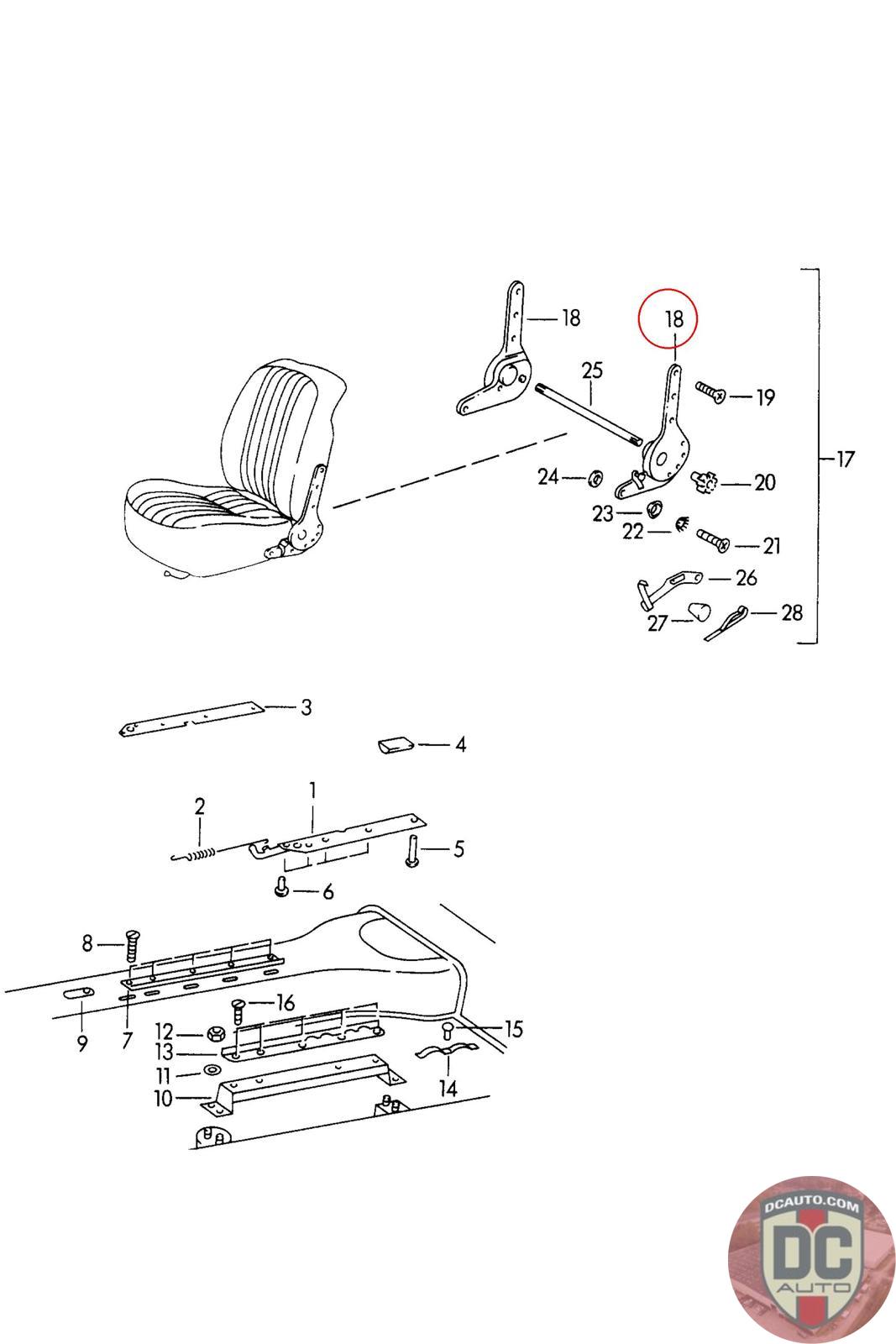 18
18
25
19
17
24
20
23
22
21
26
27
28
3
4
2
1
5
6
8
16
9
7
12
13
11
10
15
14
DCAUTO.COM
DC
AUTO