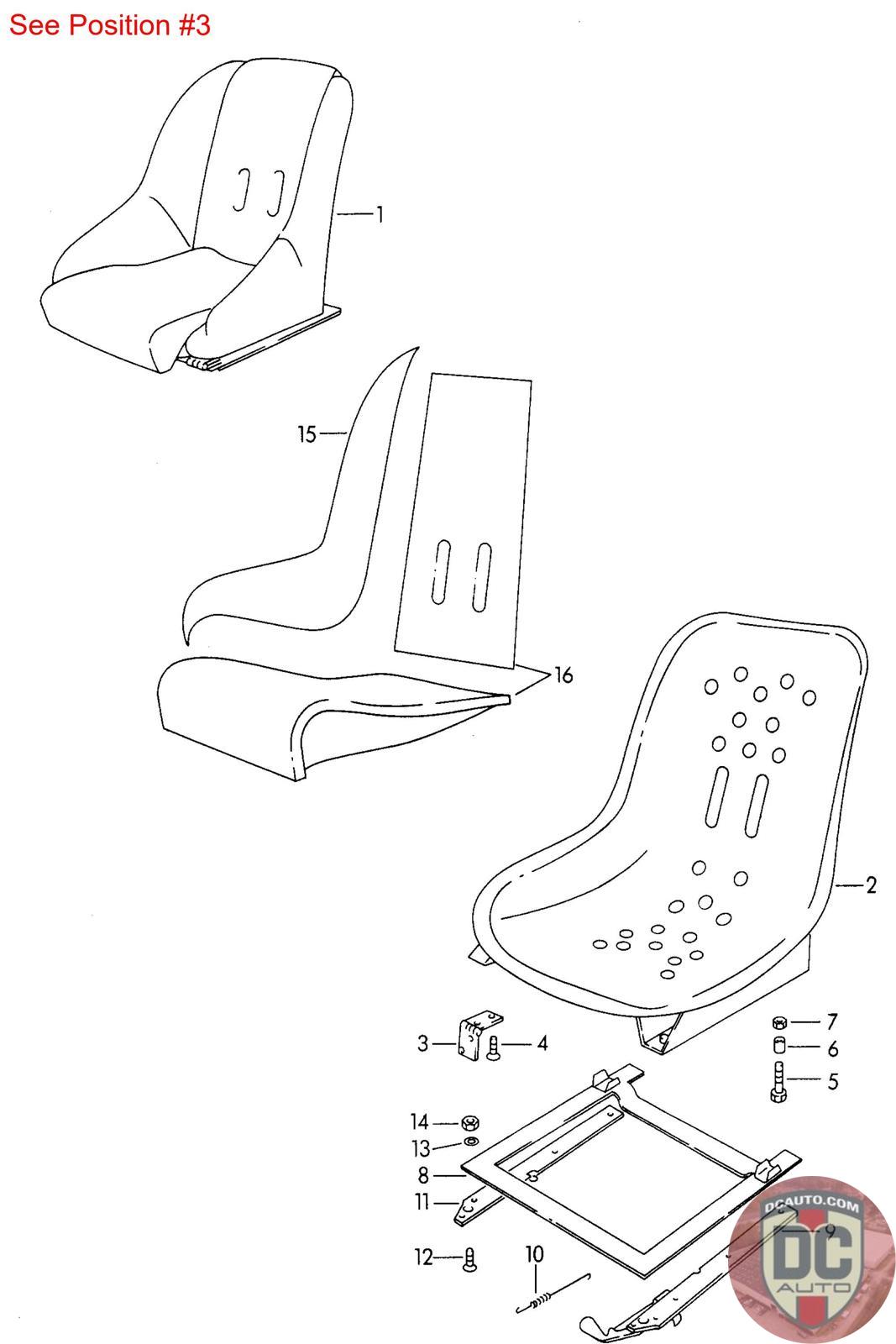 See Position #3

1

15

16

2

3

4

7

6

5

14

13

8

11

12

10

9

DCAUTO.COM
DC
AUTO