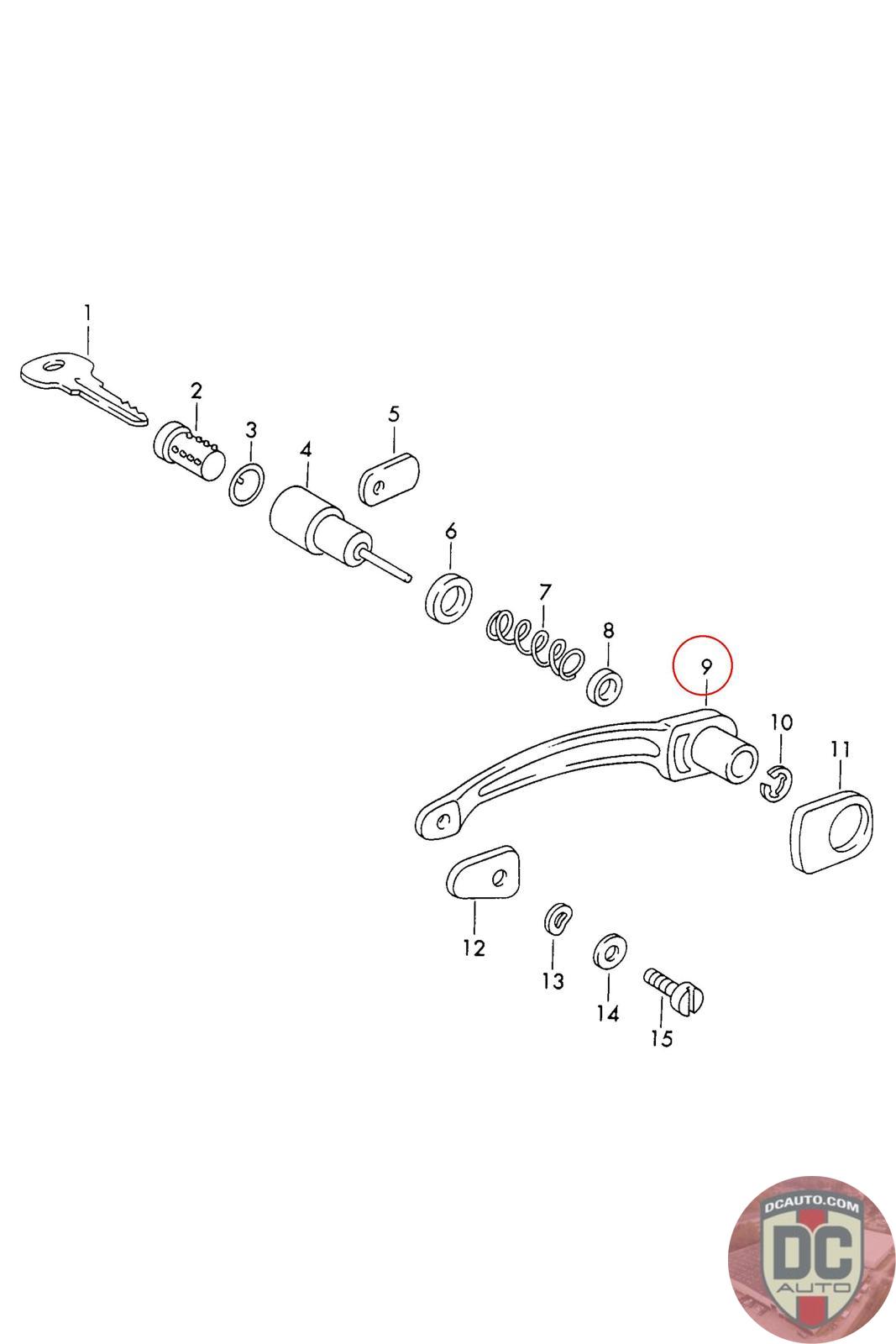 1
2
3
4
5
6
7
8
9
10
11
12
13
14
15
DCAUTO.COM
DC
AUTO