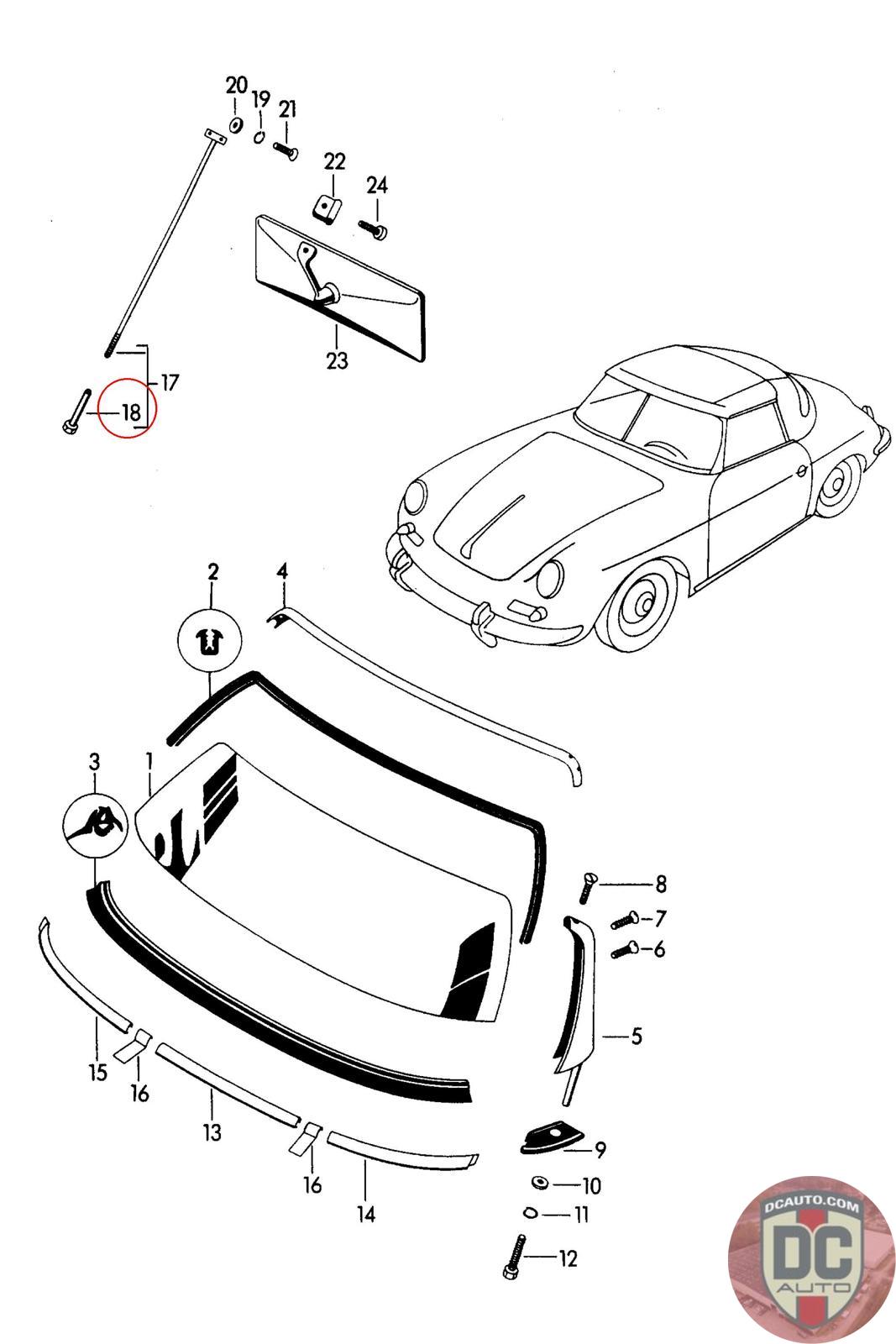 20
19
21
22
24
23
17
18
2
4
3
1
8
7
6
5
15
16
13
16
14
9
10
11
12
DCAUTO.COM
DC
AUTO