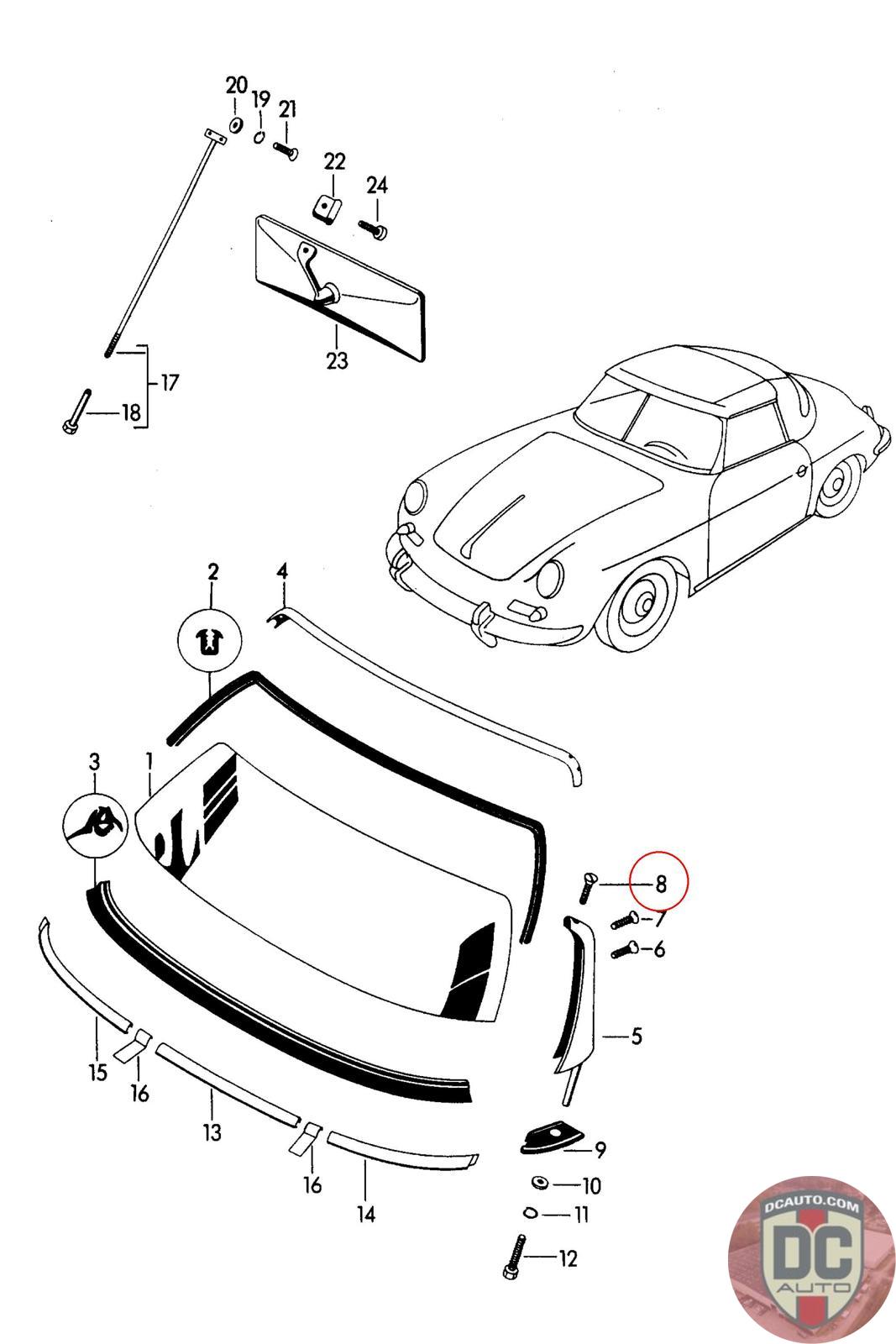 20
19
21
22
24
23
17
18
2
4
3
1
8
7
6
5
15
16
13
16
14
9
10
11
12
DCAUTO.COM
DC
AUTO