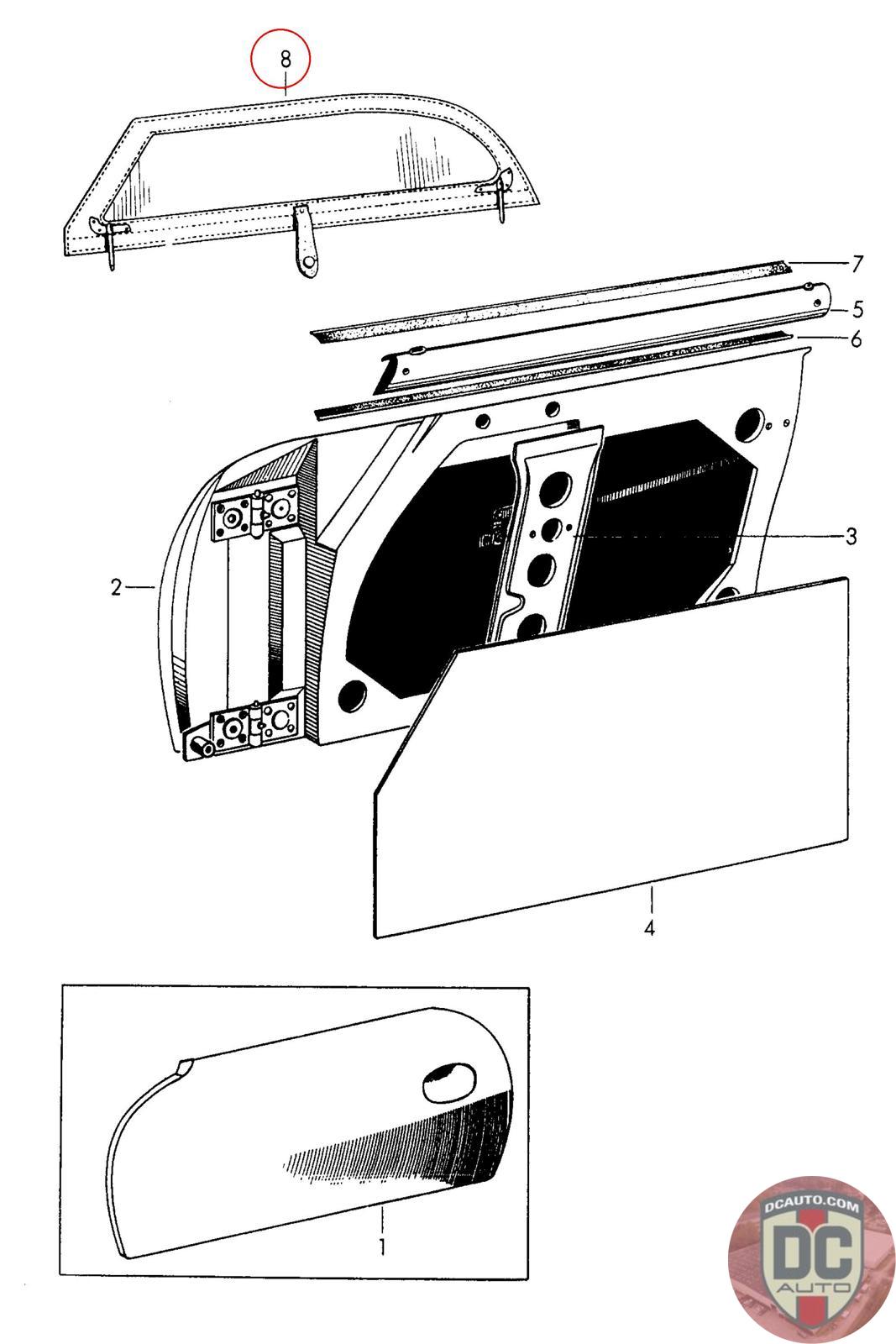 8

7

5

6

3

2

4

1

DCAUTO.COM
DC
AUTO