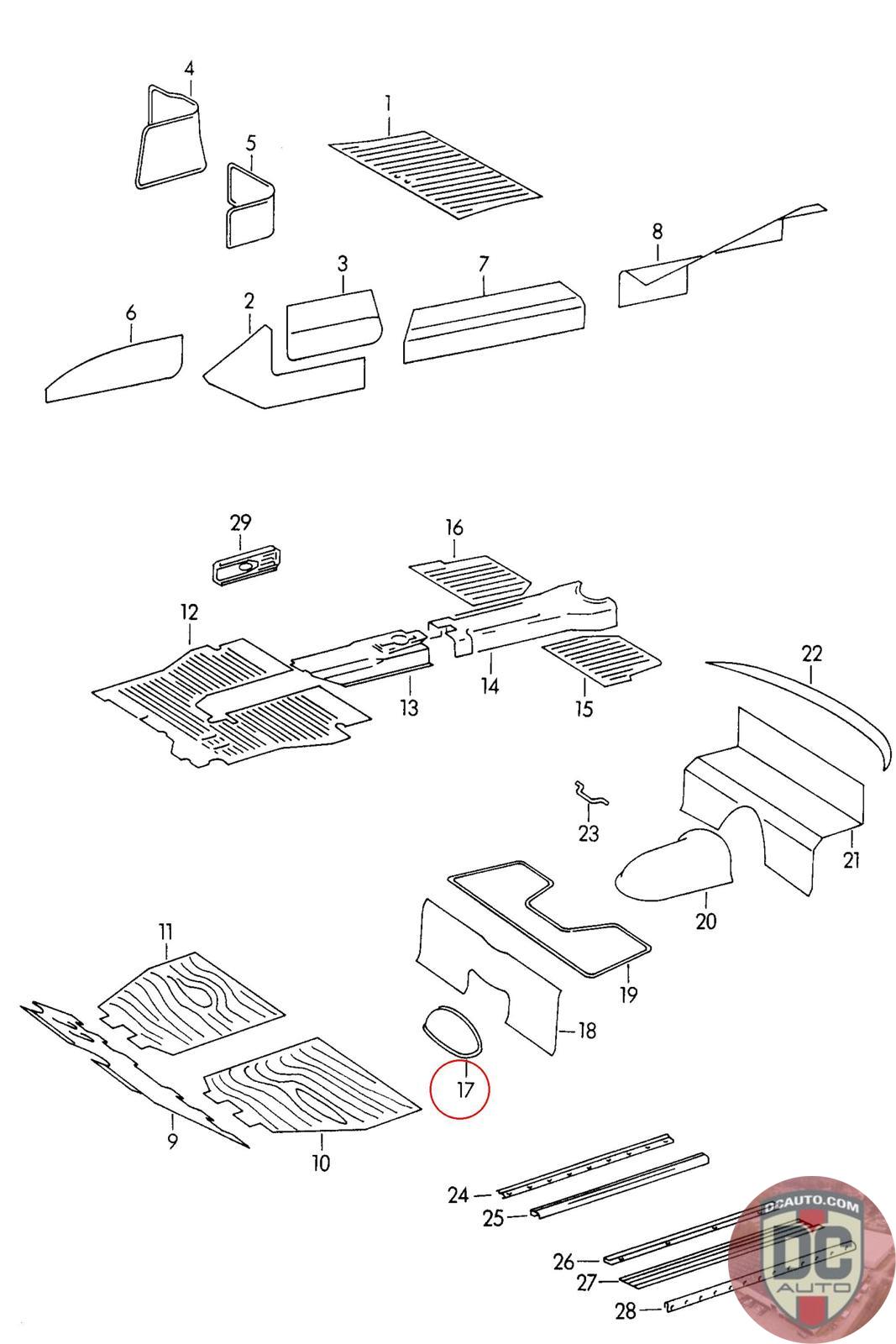 4
1
5
8
3
7
6
2
29
16
12
13
14
15
22
23
21
20
11
19
18
17
9
10
24
25
26
27
28
DCAUTO.COM
DC
AUTO