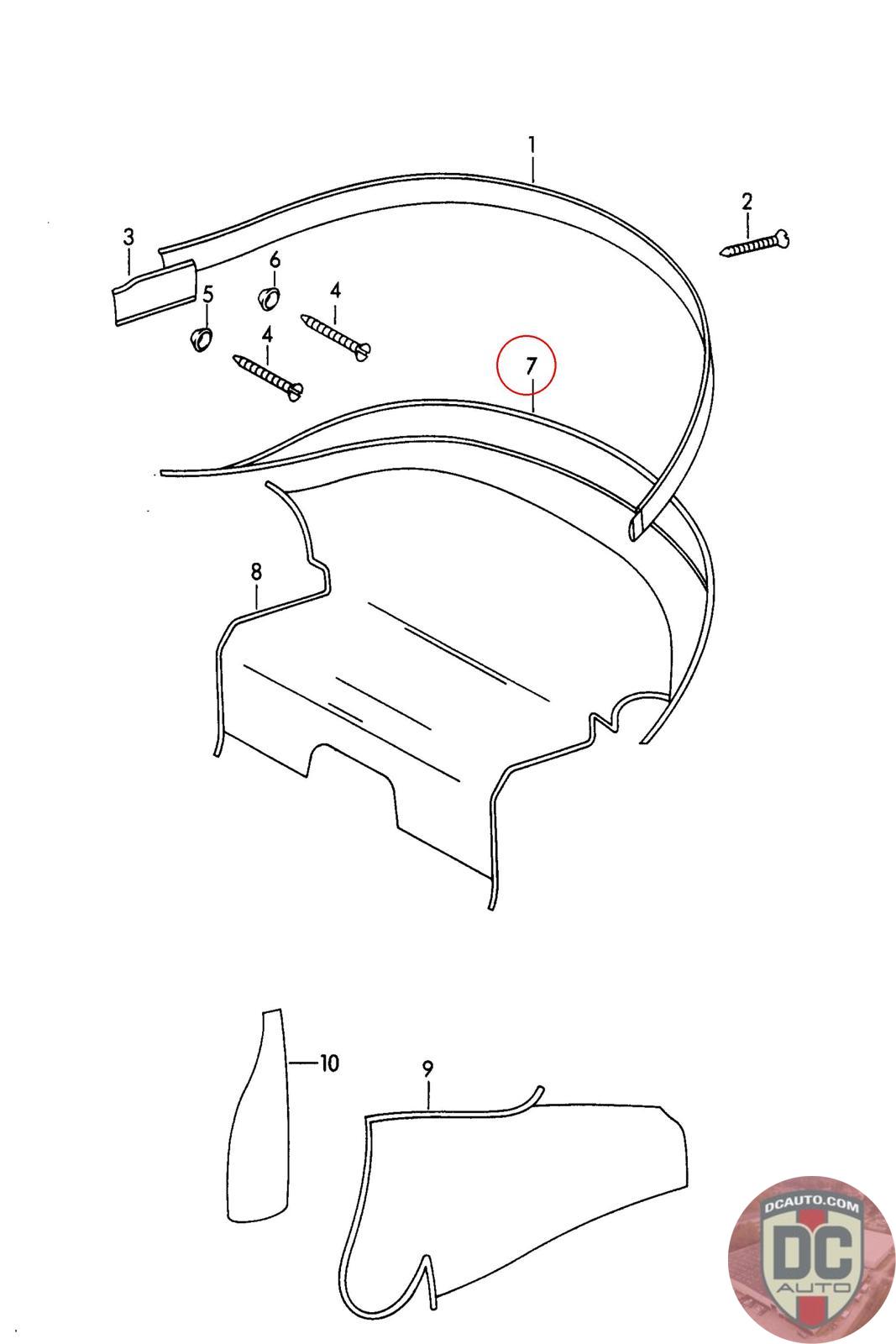 1
2
3
6
5
4
4
7
8
10
9
DCAUTO.COM
DC
AUTO