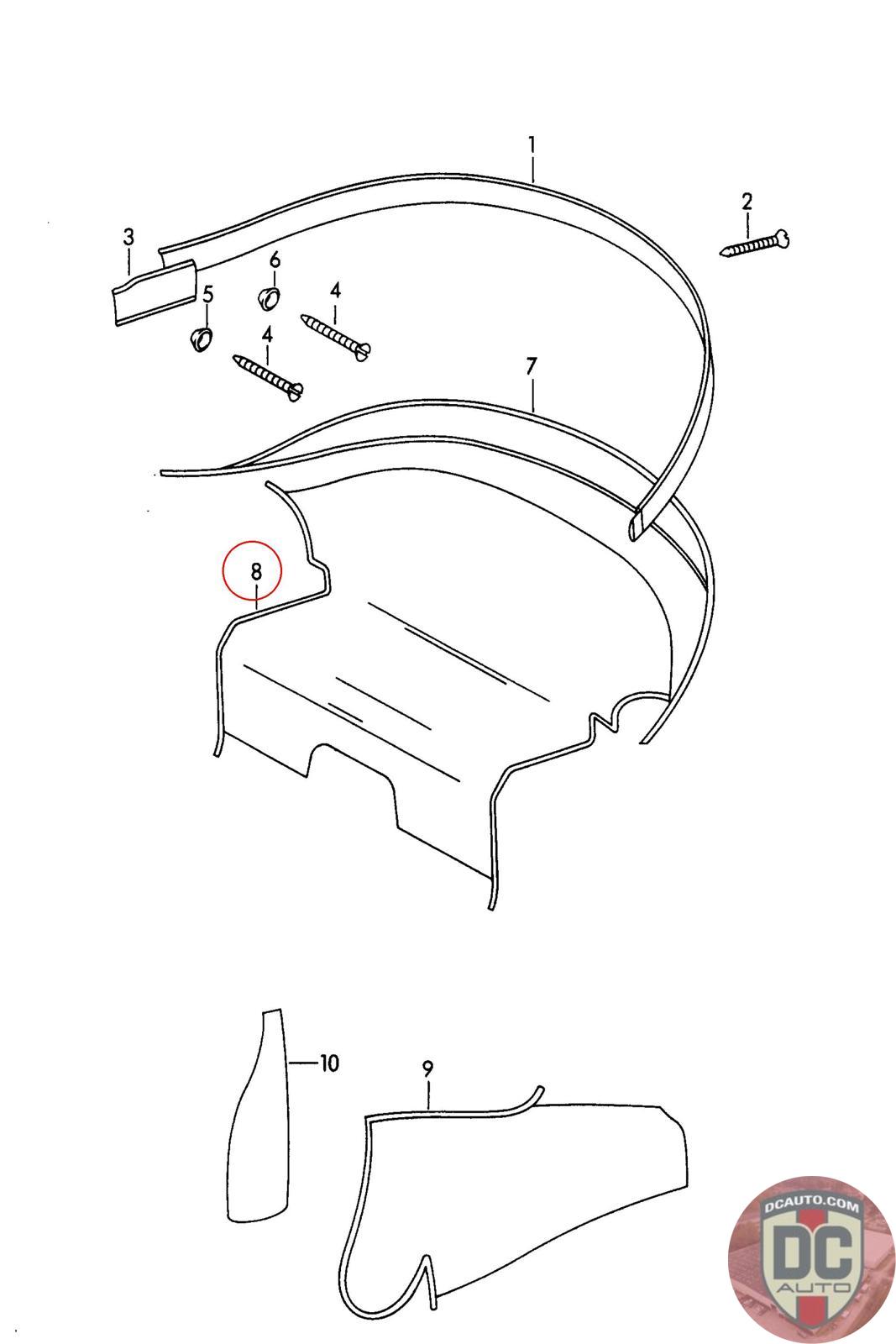 1
2
3
6
5
4
4
7
8
10
9
DCAUTO.COM
DC
AUTO