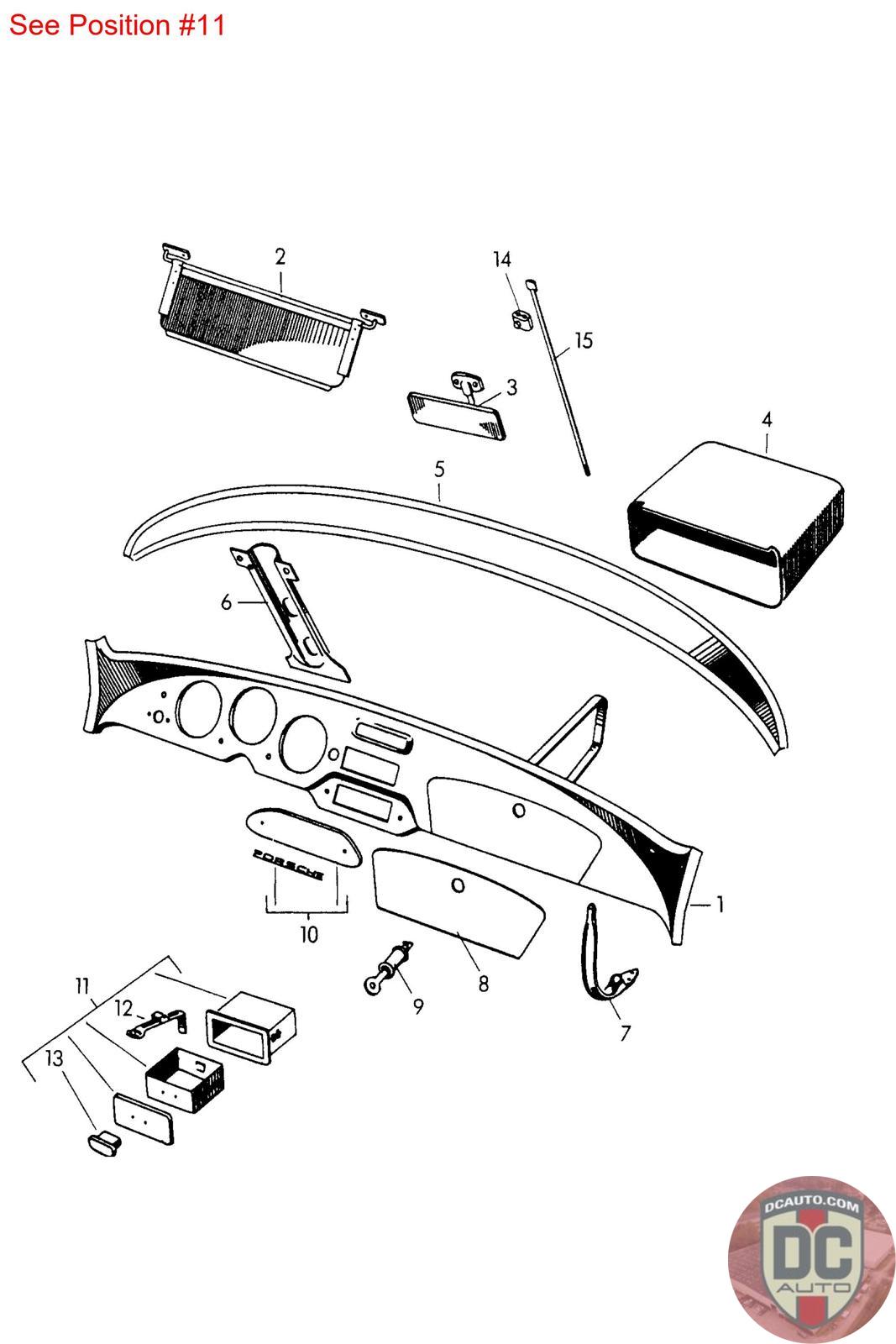 See Position #11

2
14
15
3
4
5
6
PORSCHE
10
1
8
9
7
11
12
13

DCAUTO.COM
DC
AUTO