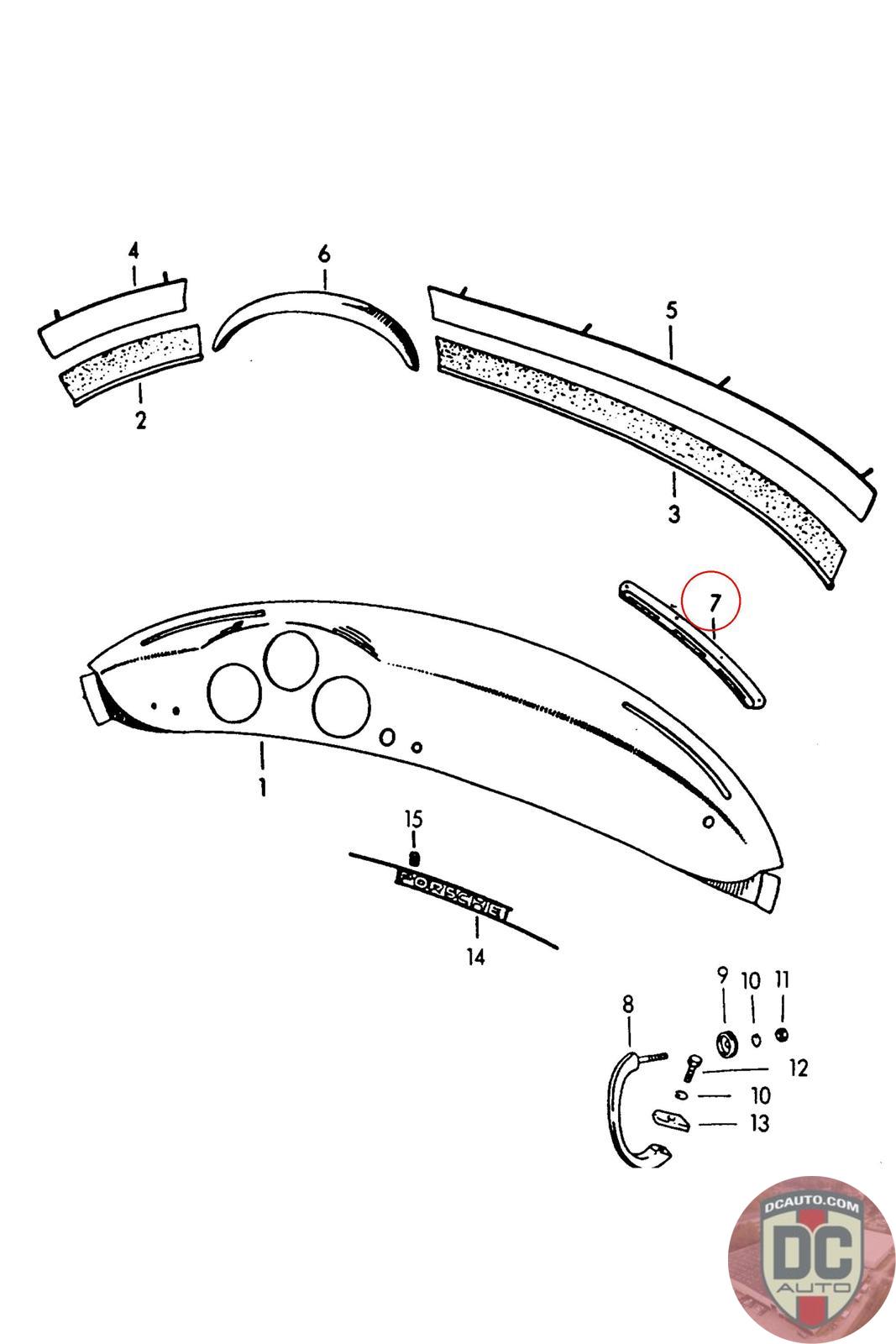 4
6
5
2
3
7
1
15
PORSCHE
14
9
10
11
8
12
10
13
DCAUTO.COM
DC
AUTO