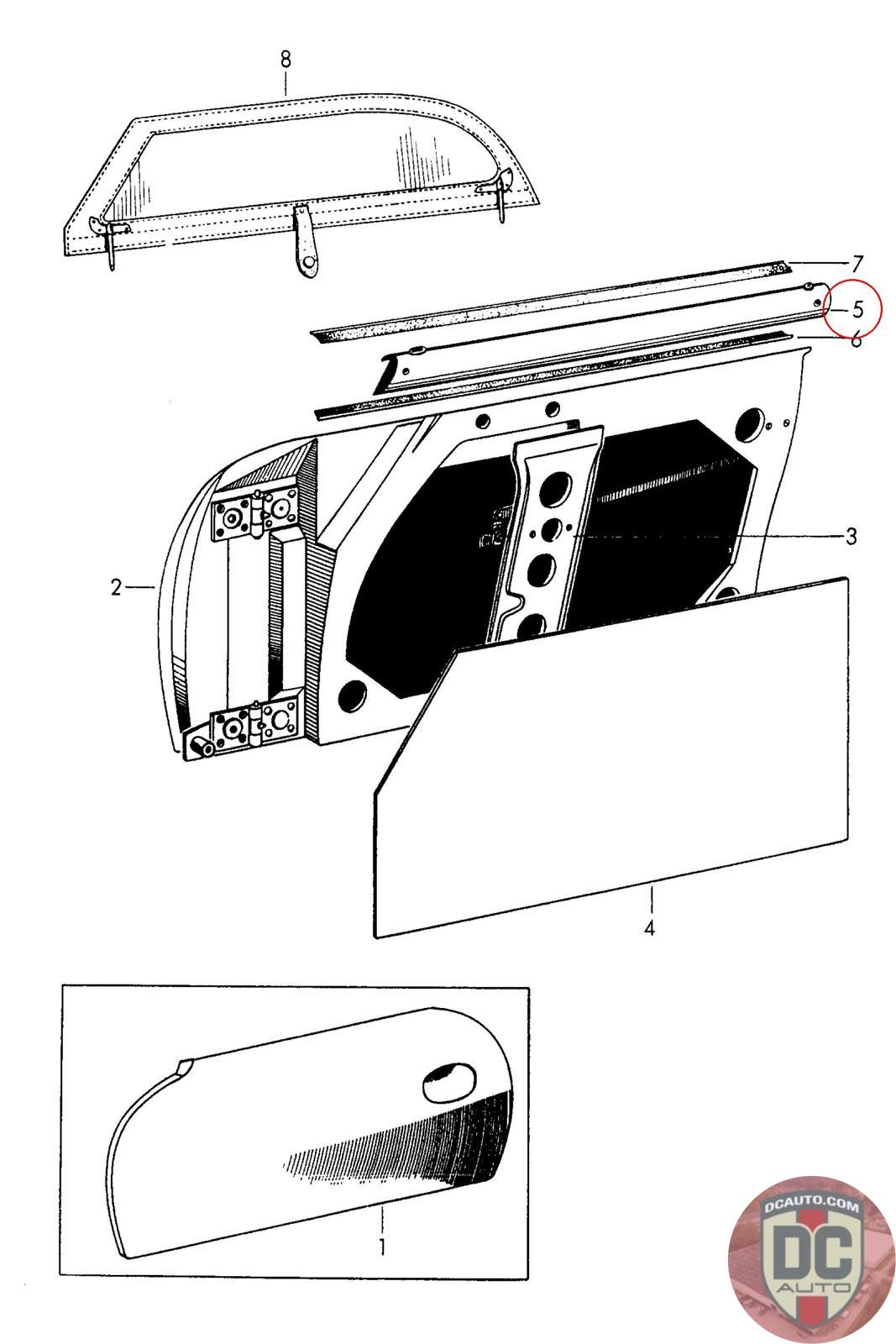 8

7

5

6

3

2

4

1

DCAUTO.COM
DC
AUTO