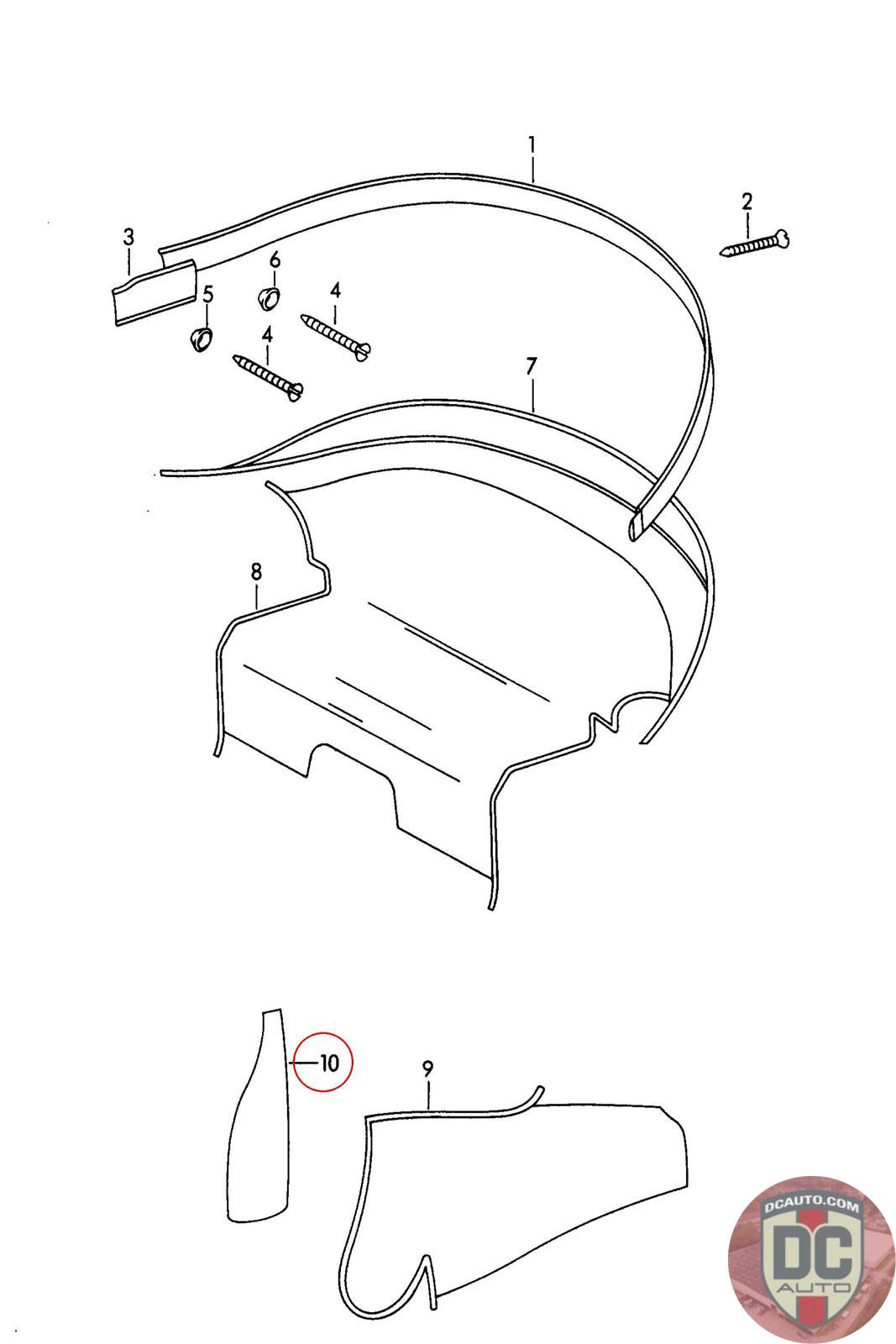 1
2
3
6
5
4
4
7
8
10
9
DCAUTO.COM
DC
AUTO