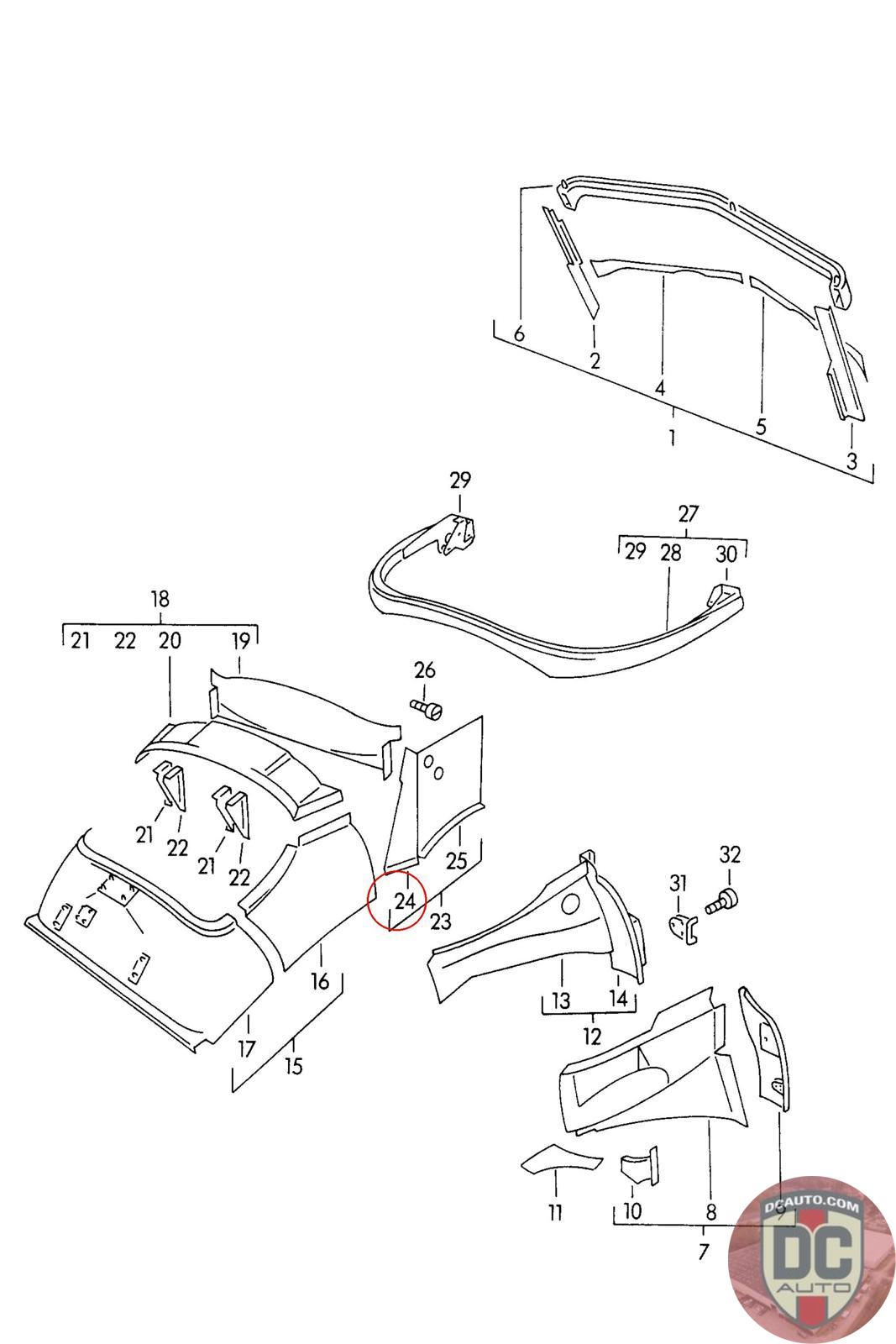 6
2
4
1
5
3
29
27
29 28 30
18
21 22 20 19
26
21
22
21
22
25
24
23
16
17
15
31
32
13 14
12
11
10
8
9
7
DCAUTO.COM
DC
AUTO