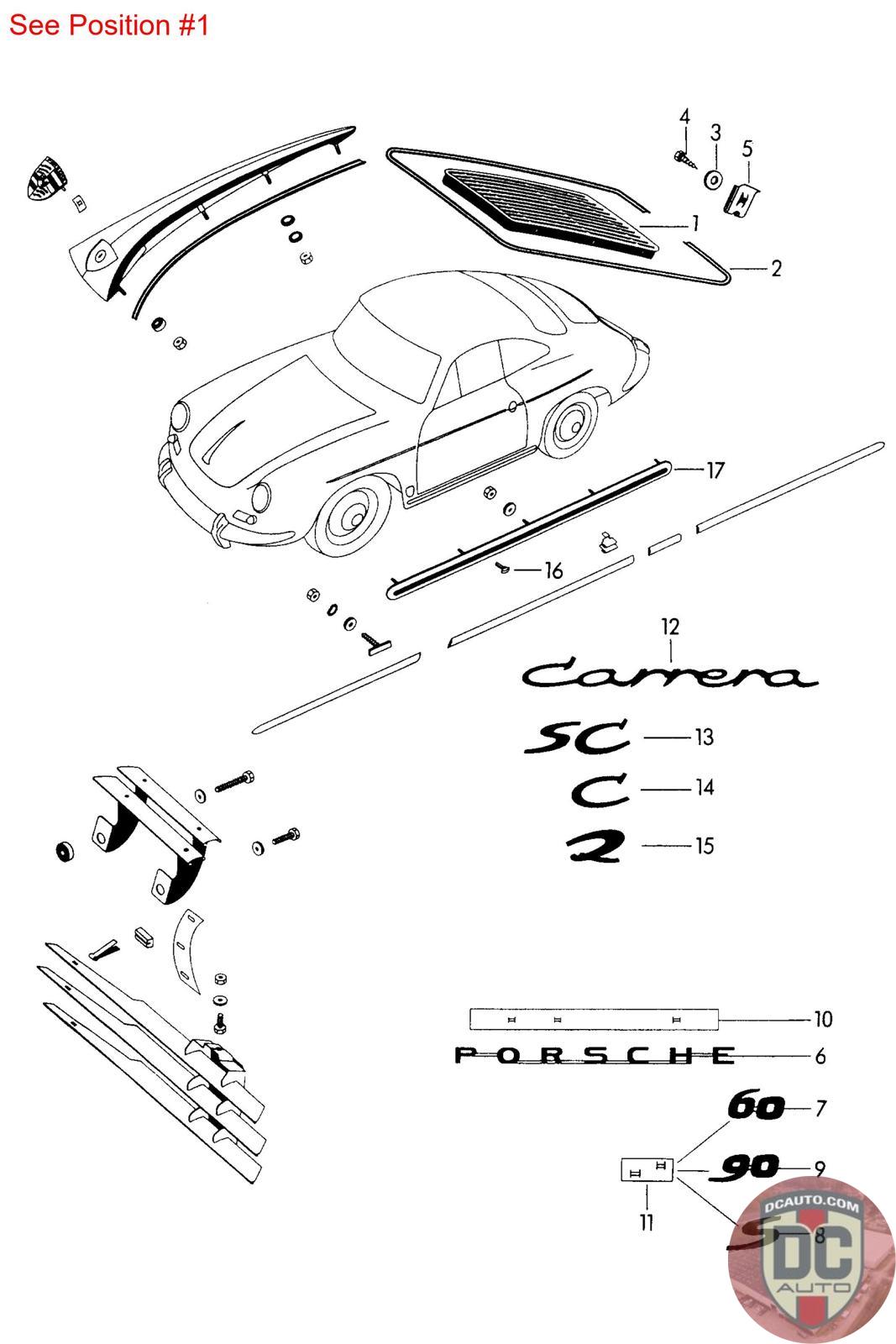 See Position #1

4
3
5
1
2
17
16
12
Carrera
SC
13
C
14
2
15
10
PORSCHE
6
60
7
90
9
11
S
8
DCAUTO.COM
DC
AUTO