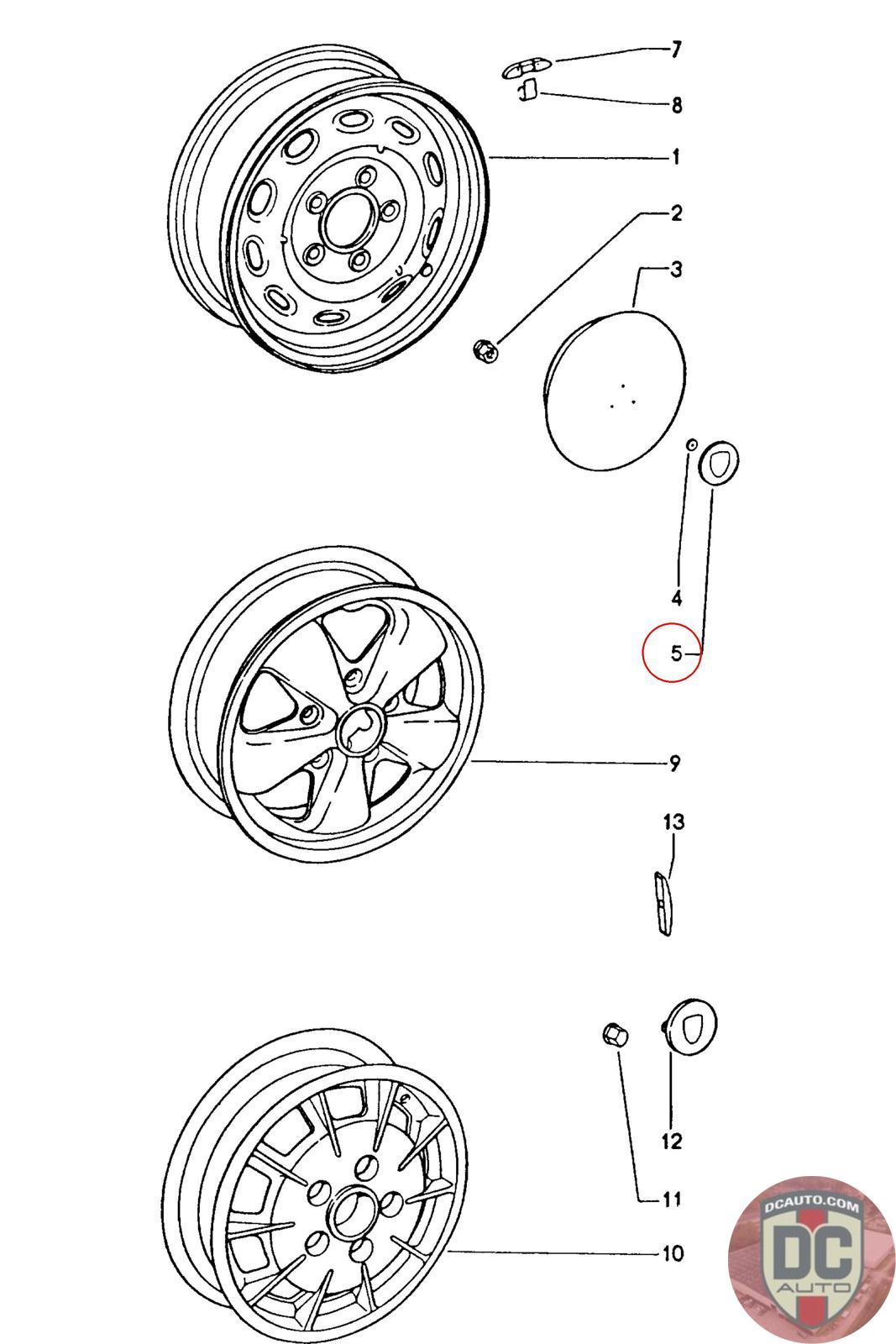 7
8
1
2
3
4
5
9
13
12
11
10
DCAUTO.COM
DC
AUTO