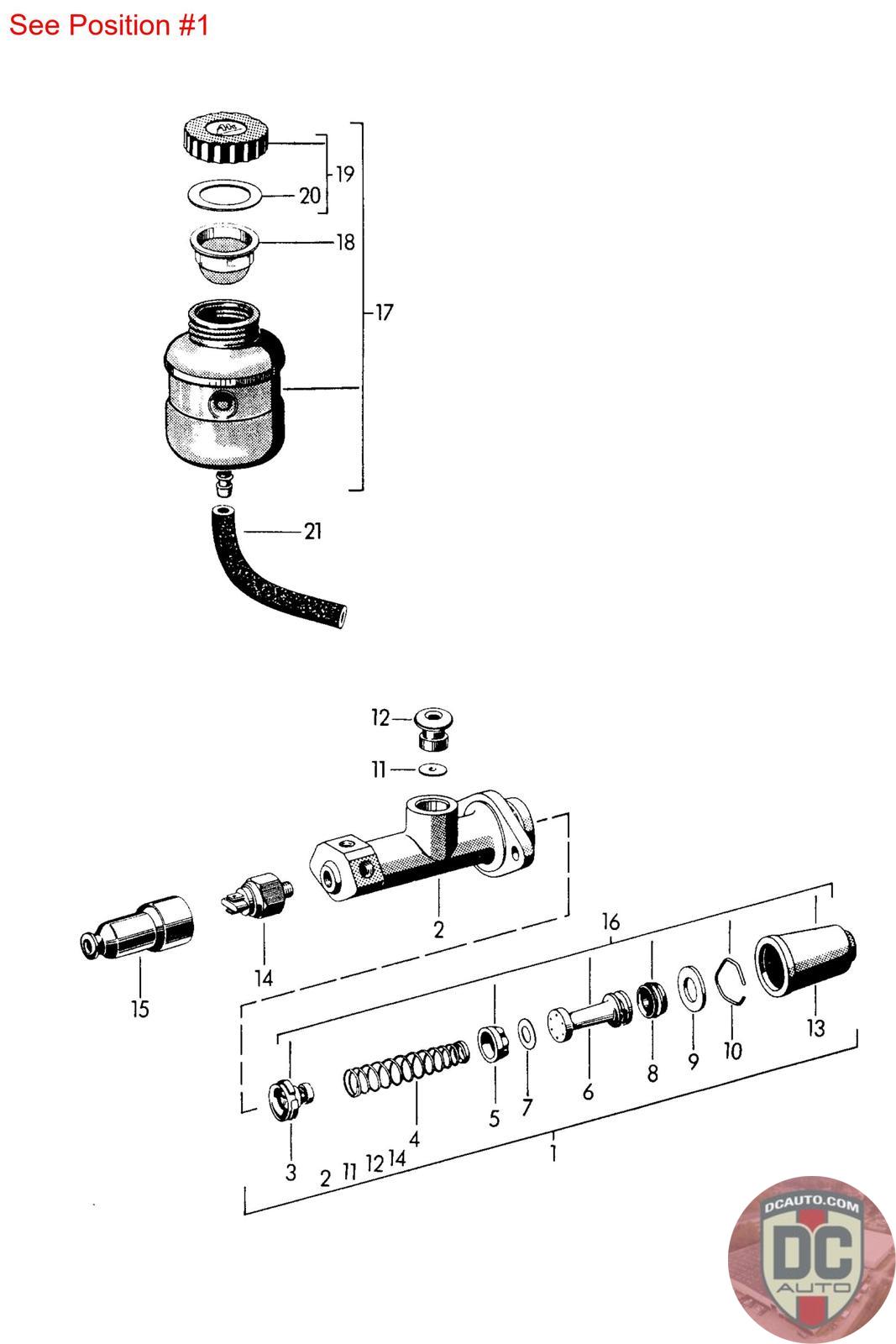 See Position #1

19
20
18
17
21

12
11
2
16
14
15
13
10
9
8
6
7
5
4
3
2 11 12 14
1

DCAUTO.COM
DC
AUTO