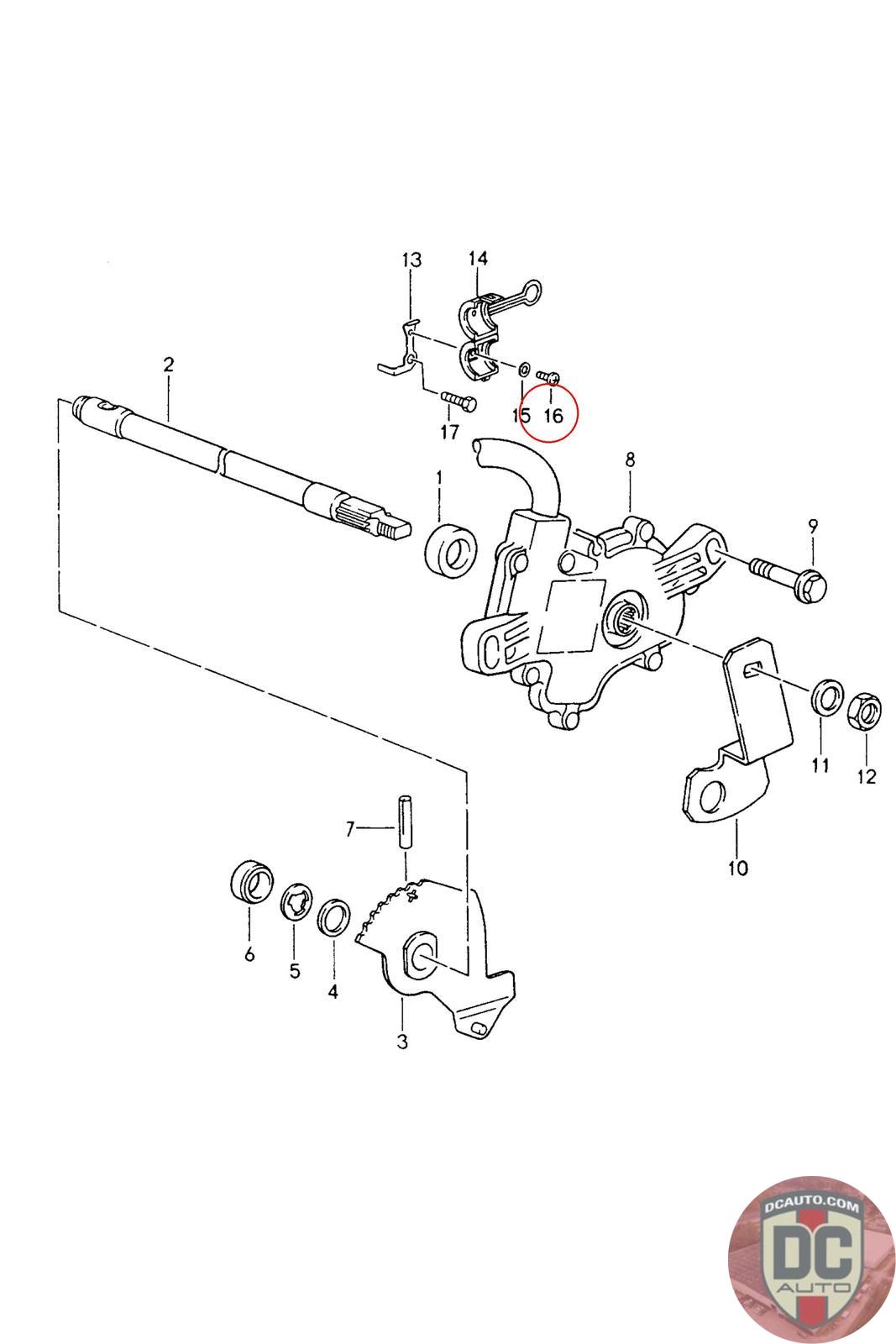 13
14
2
15
16
17
8
1
9
11
12
10
7
6
5
4
3
DCAUTO.COM
DC
AUTO