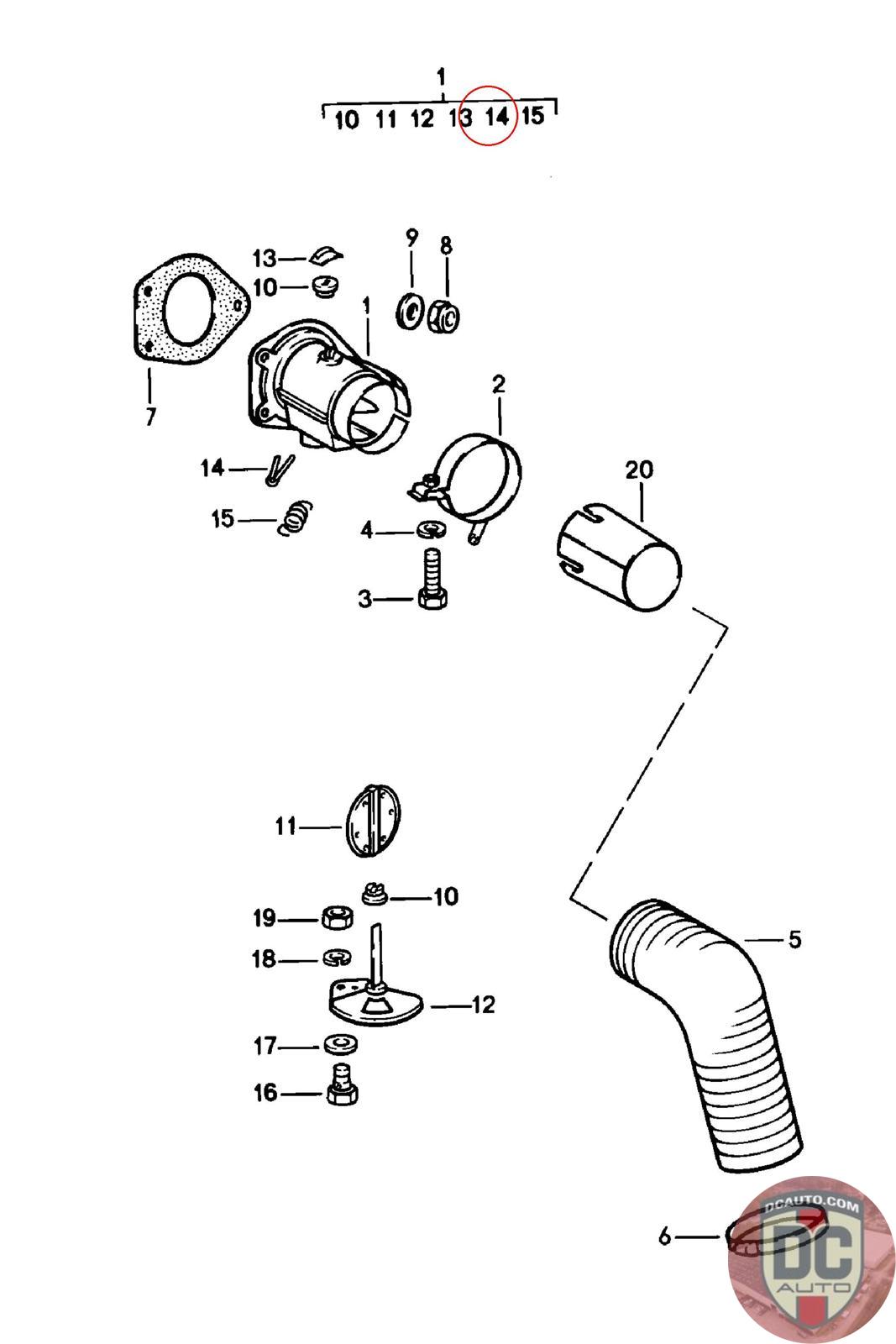 1
10 11 12 13 14 15

13
10
9
8
1
7
2
14
15
4
3
20
11
10
19
18
12
17
16
5
6

DCAUTO.COM
DC
AUTO