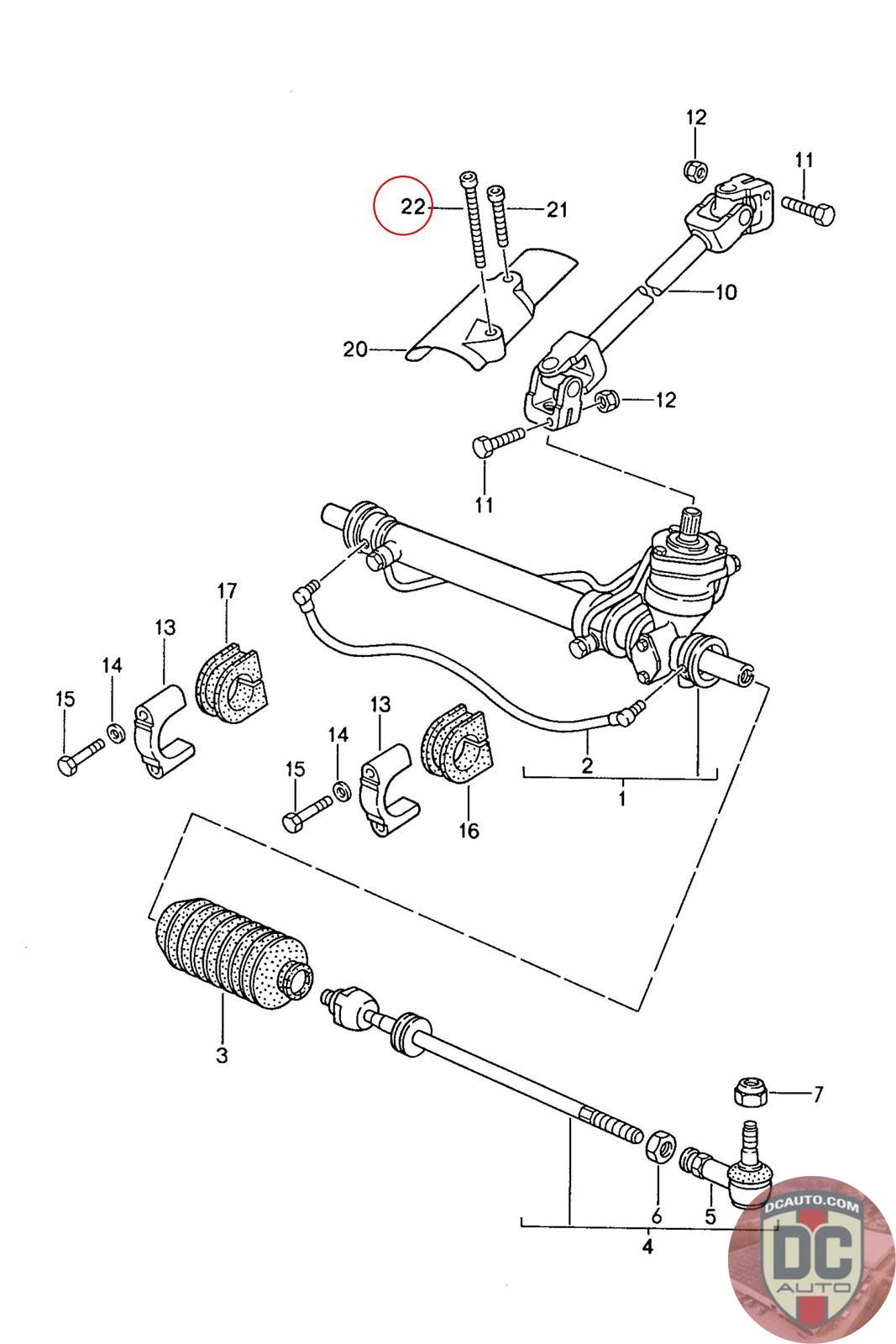 12
11
22
21
10
20
12
11
17
13
14
15
13
14
15
16
2
1
3
7
6
5
4
DCAUTO.COM
DC
AUTO