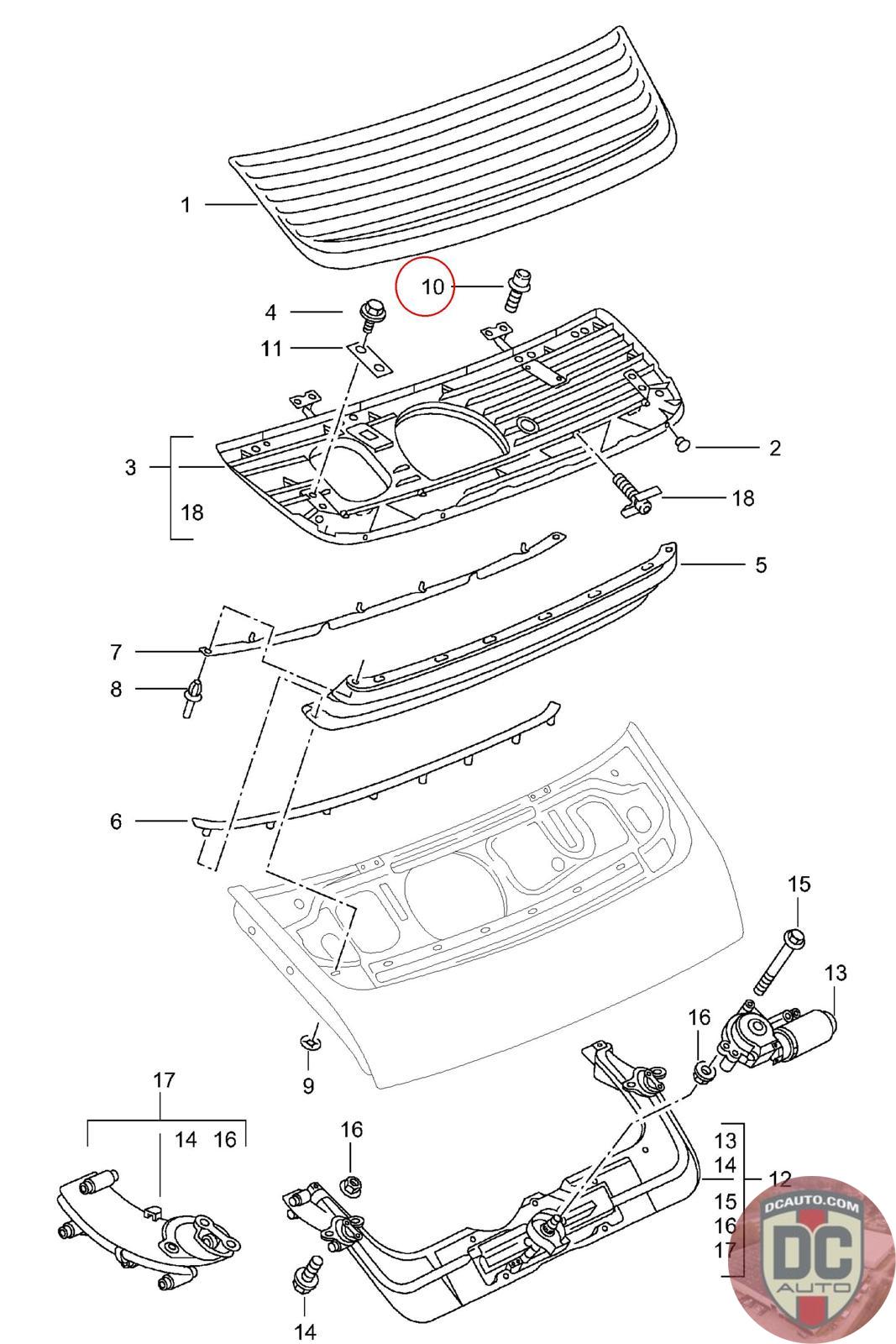 1
10
4
11
3
18
2
18
5
7
8
6
15
13
16
9
17
14 16
16
13
14
12
15
16
17
14
DCAUTO.COM
DC
AUTO