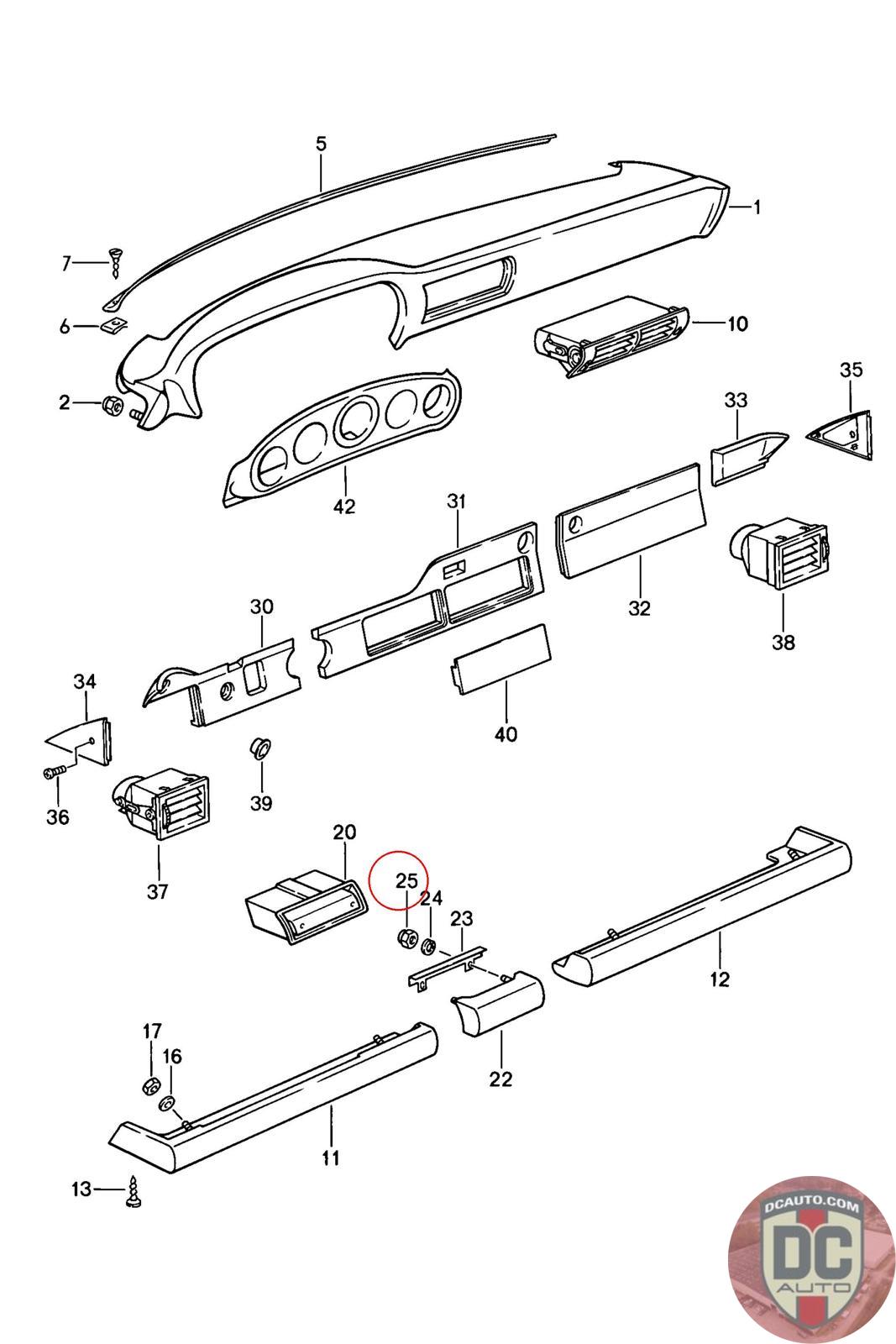 5
1
7
6
10
2
35
33
42
31
32
38
30
34
40
36
39
37
20
25
24
23
12
22
17
16
11
13
DCAUTO.COM
DC
AUTO