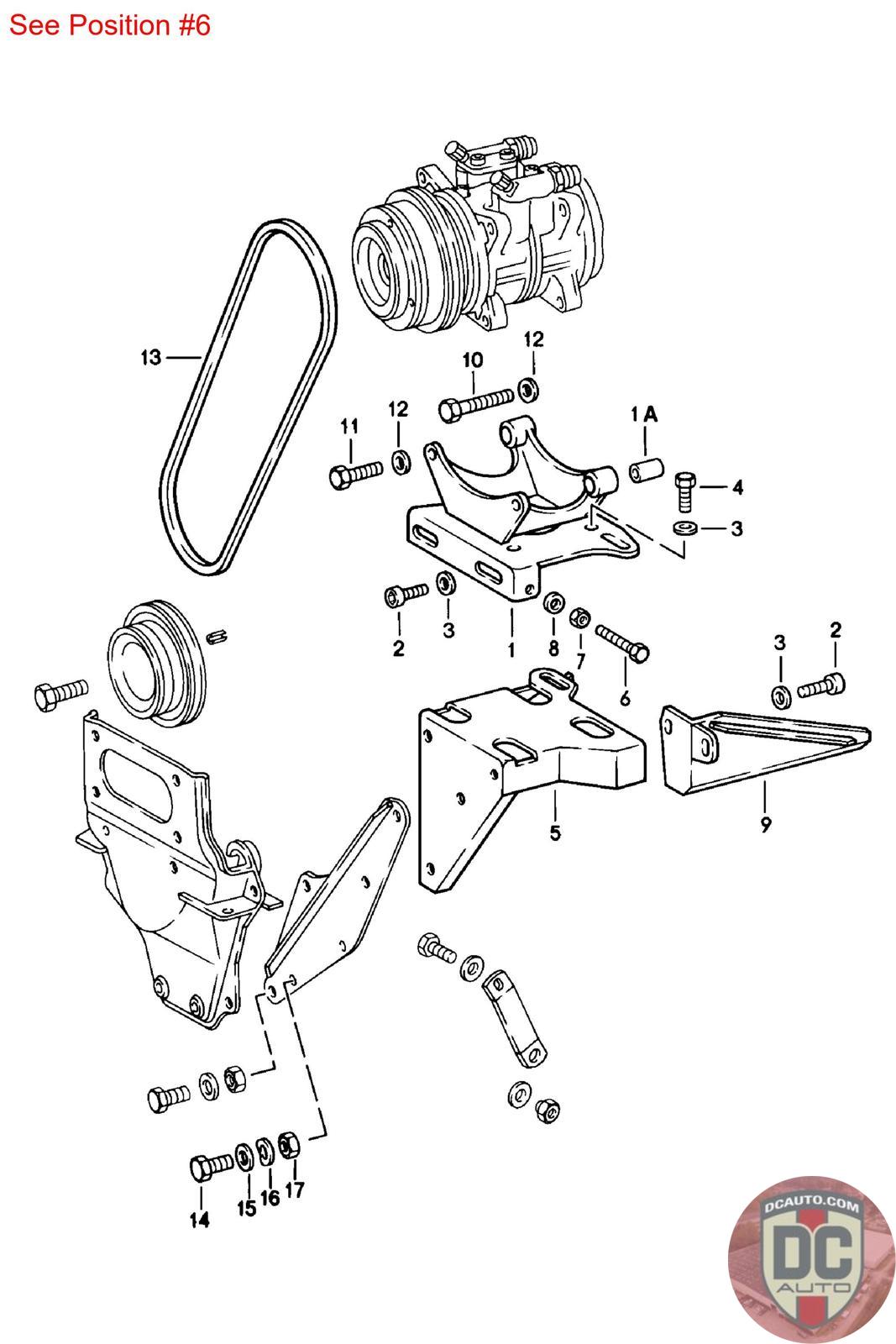 See Position #6

13
10
12
11
12
1 A
4
3
2
3
1
8
7
6
3
2
5
9
14
15
16
17

DCAUTO.COM
DC
AUTO