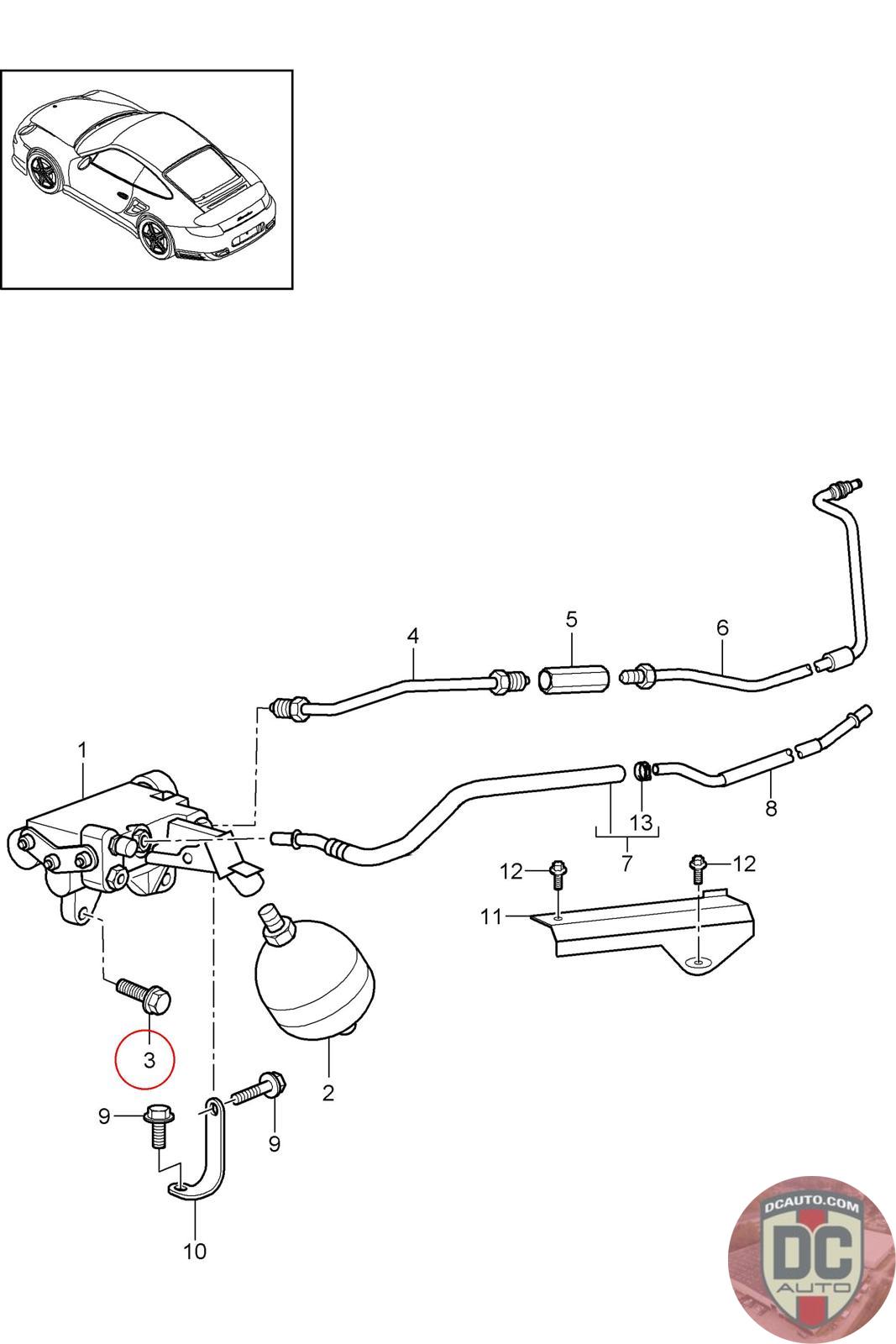 4
5
6
1
13
8
7
12
12
11
3
2
9
9
10
DCAUTO.COM
DC
AUTO