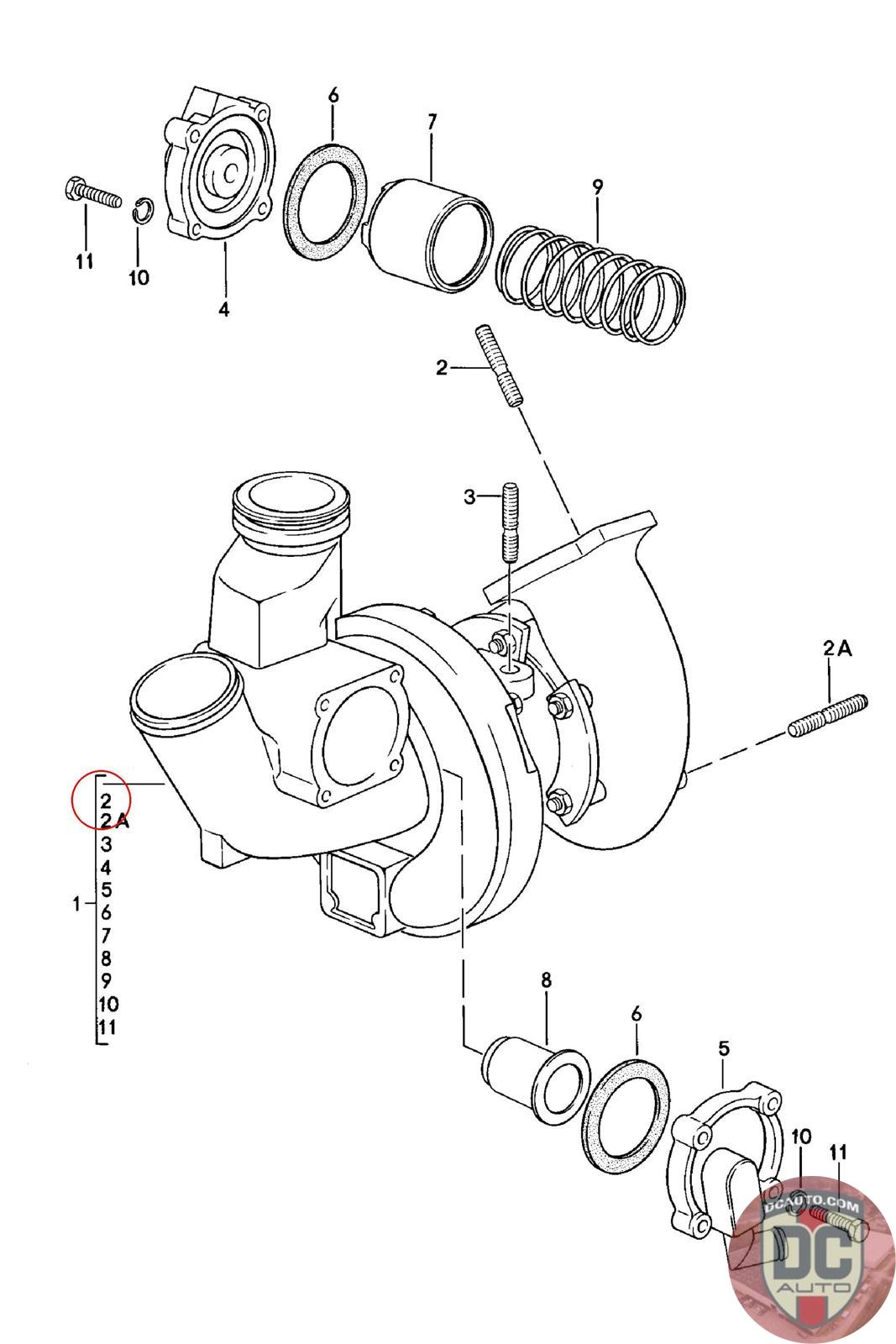 6
7
9
11
10
4
2
3
2A
2
2A
3
4
5
1
6
7
8
9
10
11
8
6
5
10
11
DCAUTO.COM
DC
AUTO