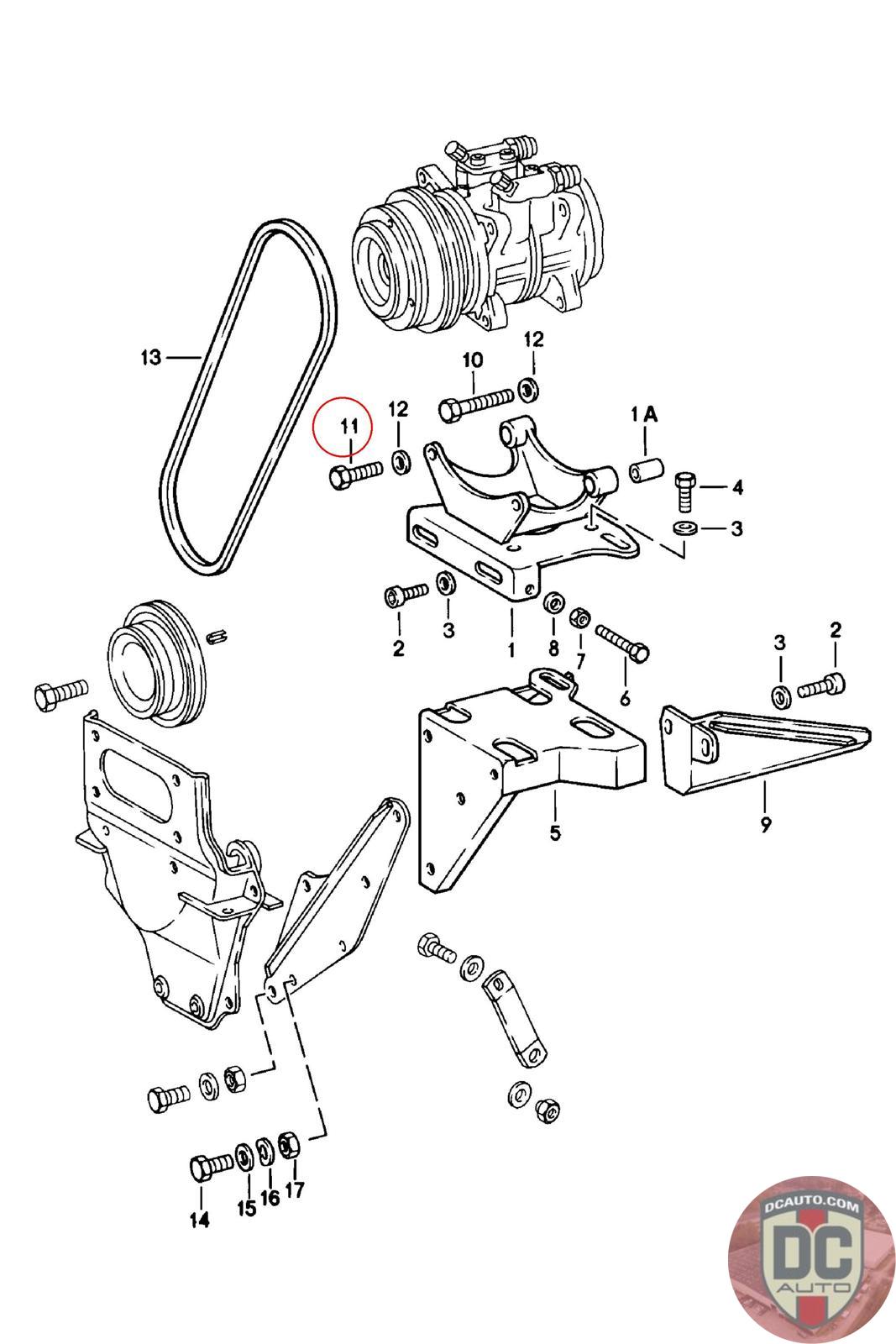 13
10
12
11
12
1 A
4
3
2
3
1
8
7
6
3
2
5
9
14
15
16
17
DCAUTO.COM
DC
AUTO