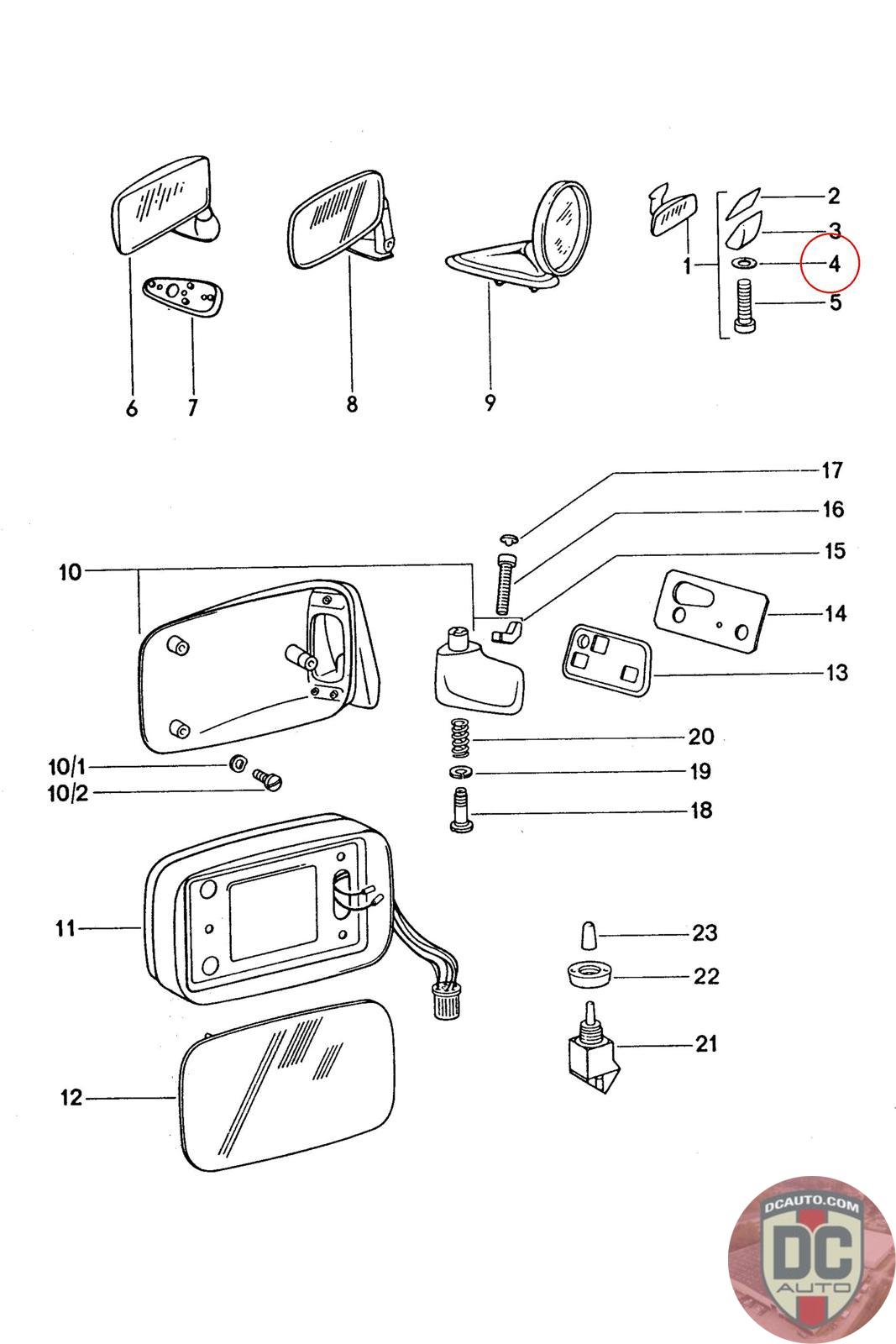 2
3
1
4
5
6
7
8
9
17
16
15
10
14
13
20
10/1
19
10/2
18
11
23
22
21
12
DCAUTO.COM
DC
AUTO