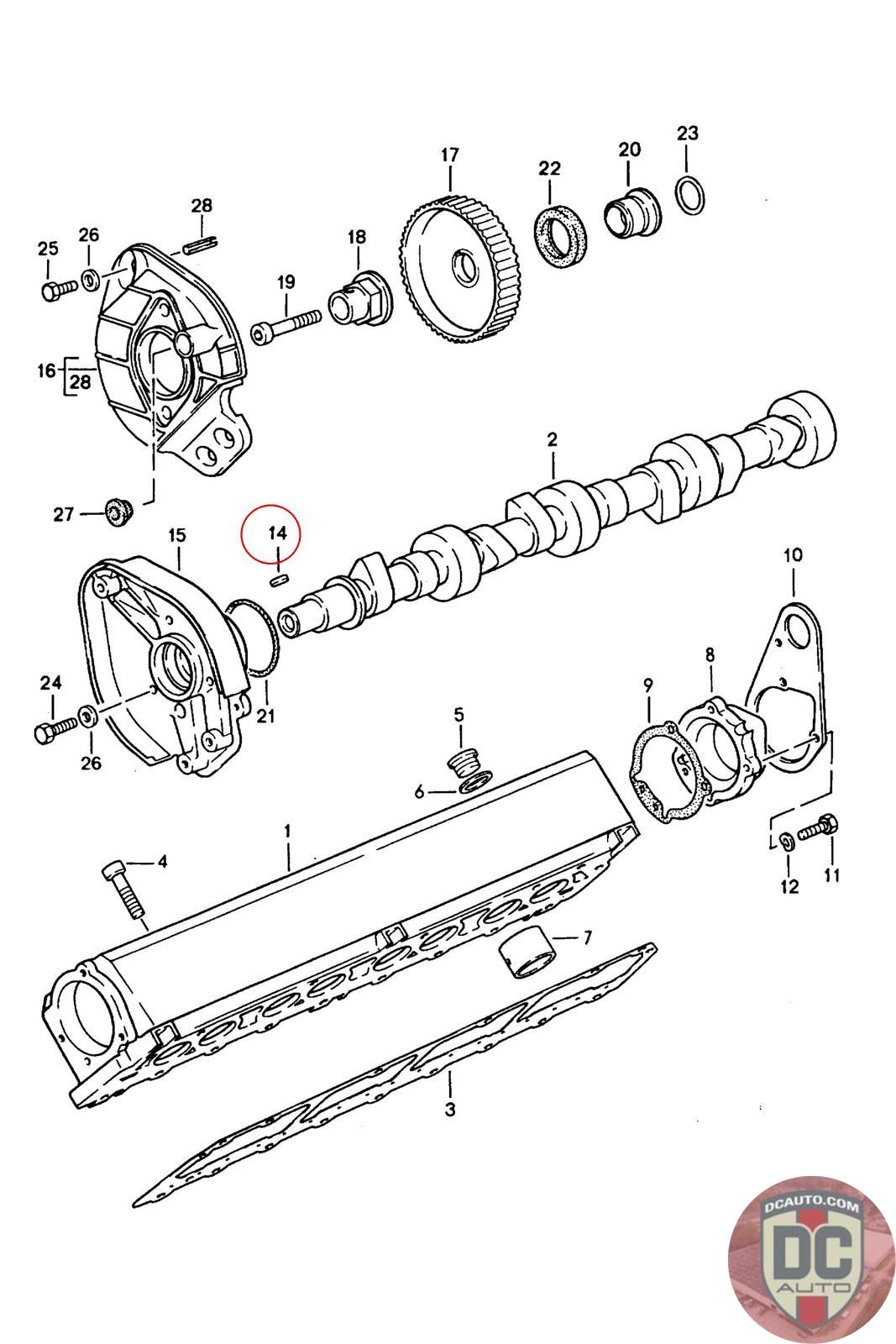 23
17
20
22
28
18
25
26
19
16
28
2
27
14
15
10
8
9
24
21
5
26
6
1
4
12
11
7
3
DCAUTO.COM
DC
AUTO