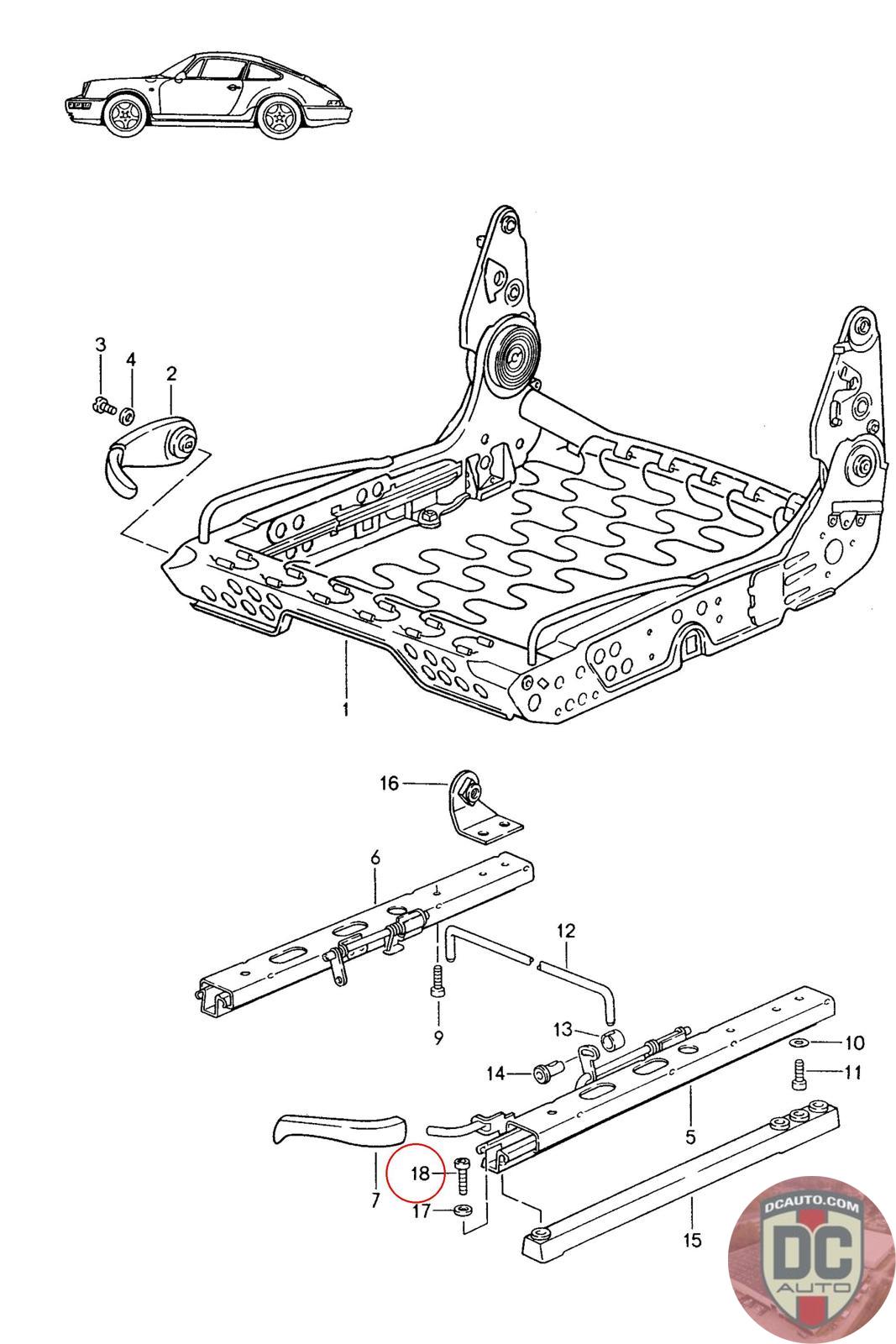 3
4
2
1
16
6
12
9
13
10
14
11
5
7
18
17
15
DCAUTO.COM
DC
AUTO