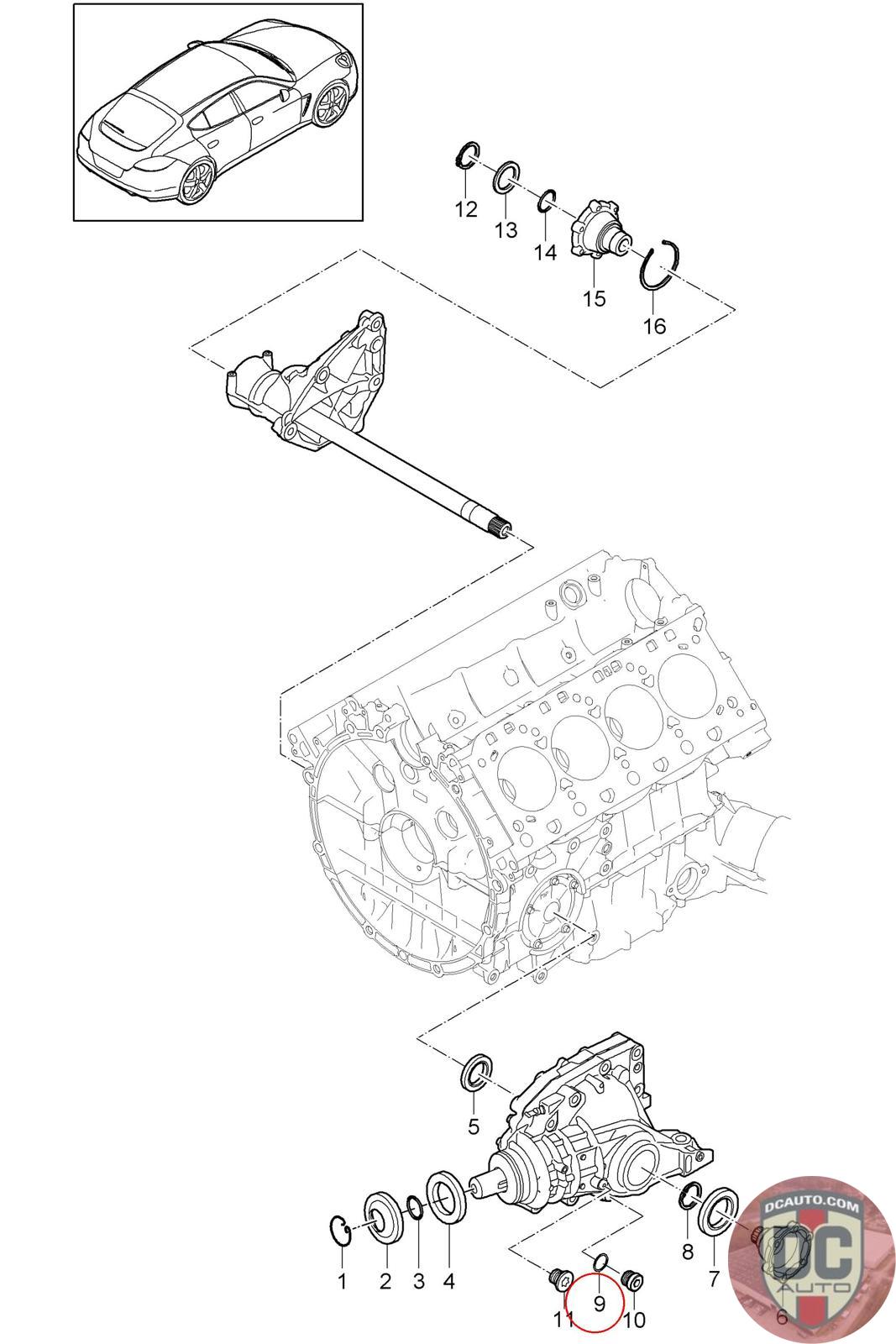 12
13
14
15
16
5
1
2
3
4
11
9
10
8
7
6
DCAUTO.COM
DC
AUTO