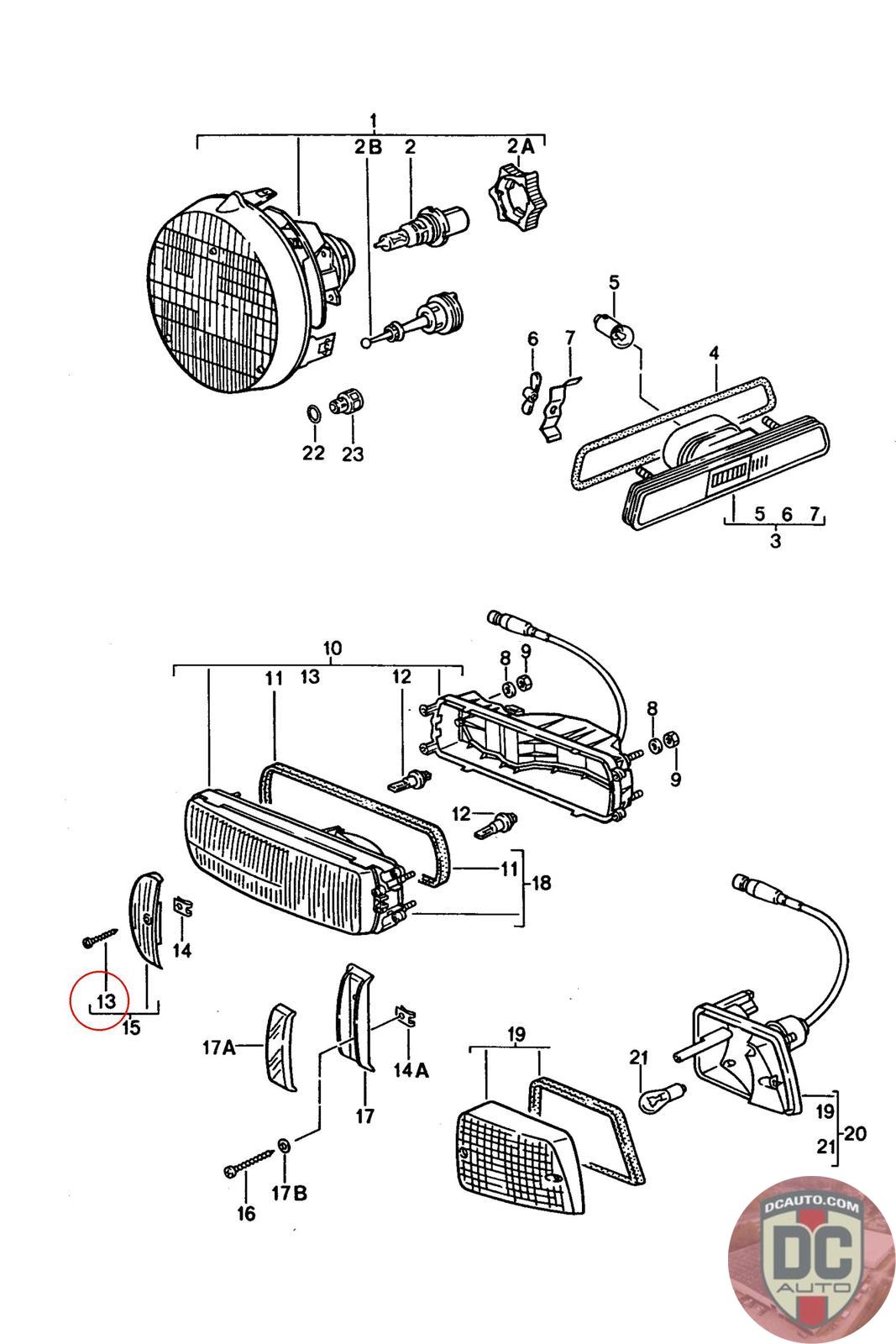 1
2B
2
2A
5
6
7
4
22
23
5 6 7
3
10
11
13
12
8
9
8
9
12
11
18
14
13
15
17A
14A
17
19
21
19
21
20
16
17B
DCAUTO.COM
DC
AUTO