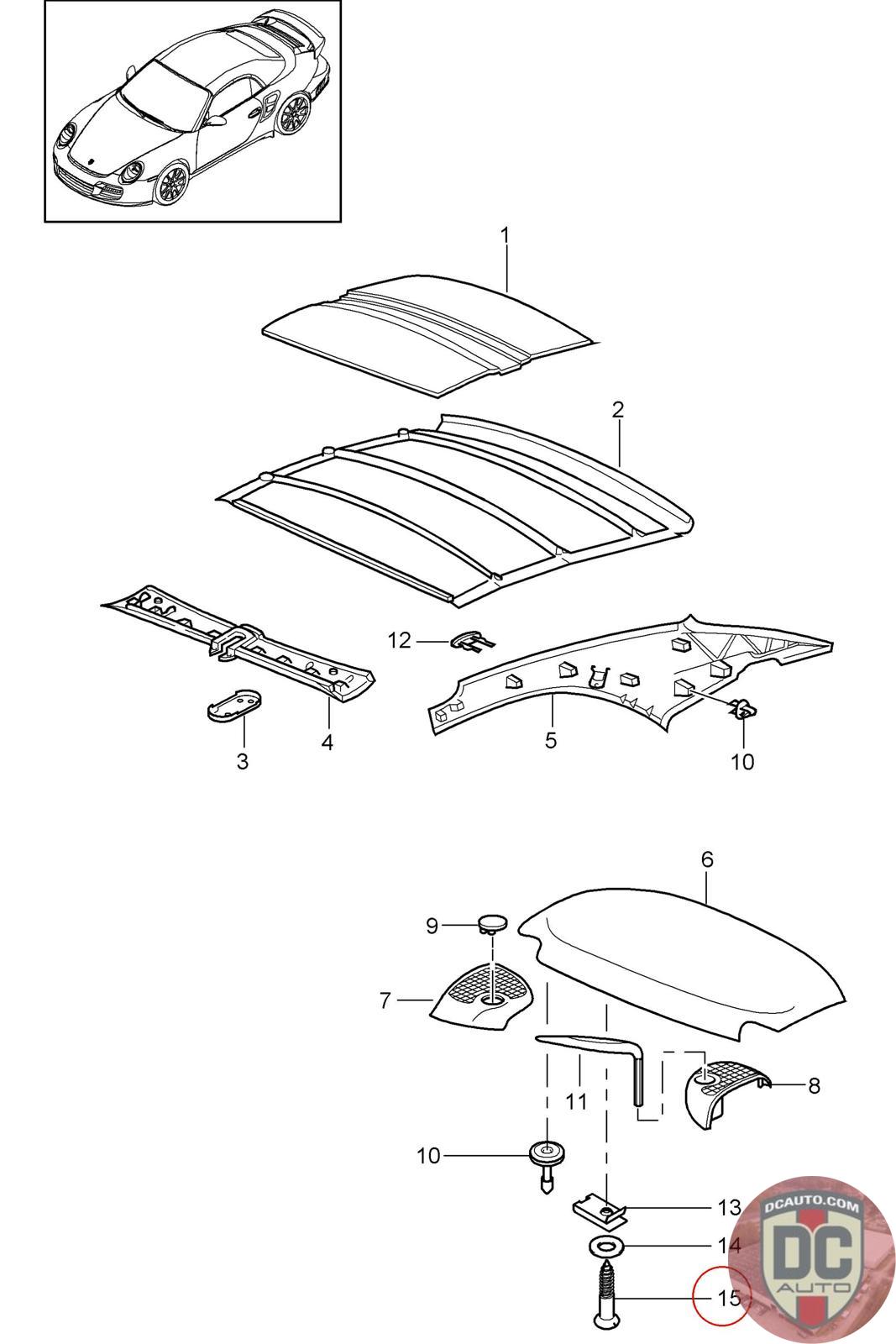 1
2
12
3
4
5
10
6
9
7
11
8
10
13
14
15
DCAUTO.COM
DC
AUTO