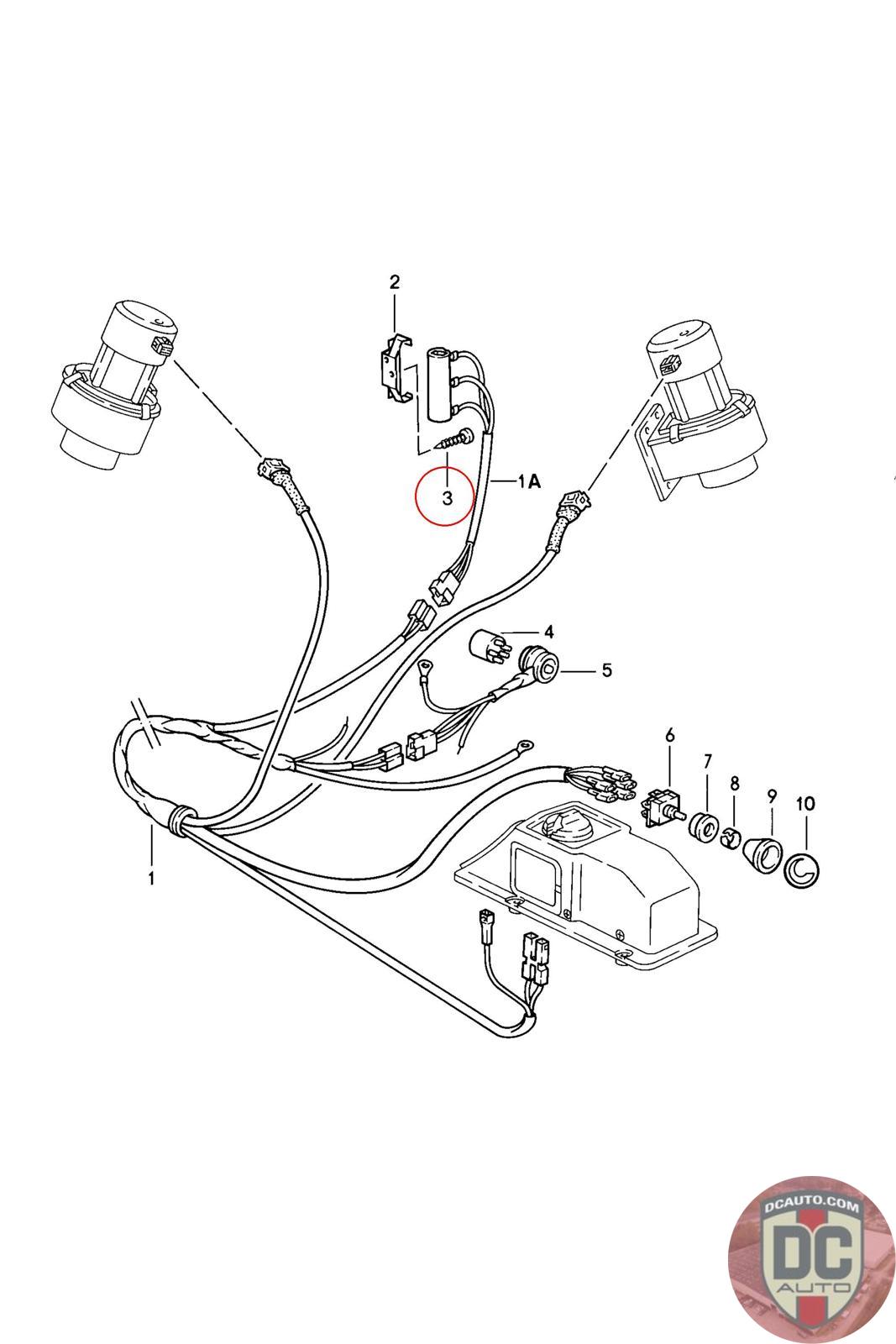 2
3
1A
4
5
6
7
8
9
10
1
DCAUTO.COM
DC
AUTO