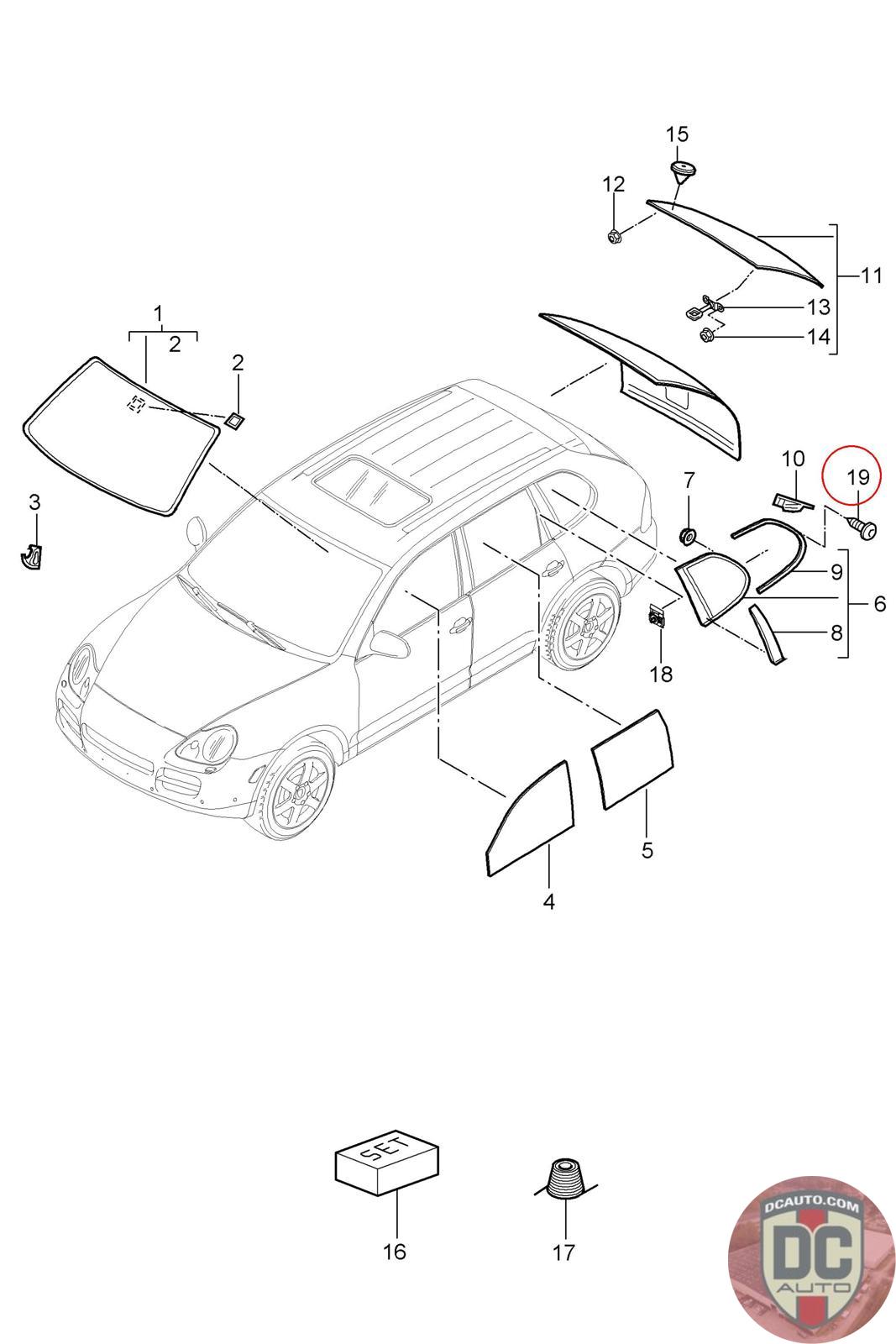 15
12
11
13
14
1
2
2
3
10
19
7
9
6
8
18
5
4
SET
16
17
DCAUTO.COM
DC
AUTO