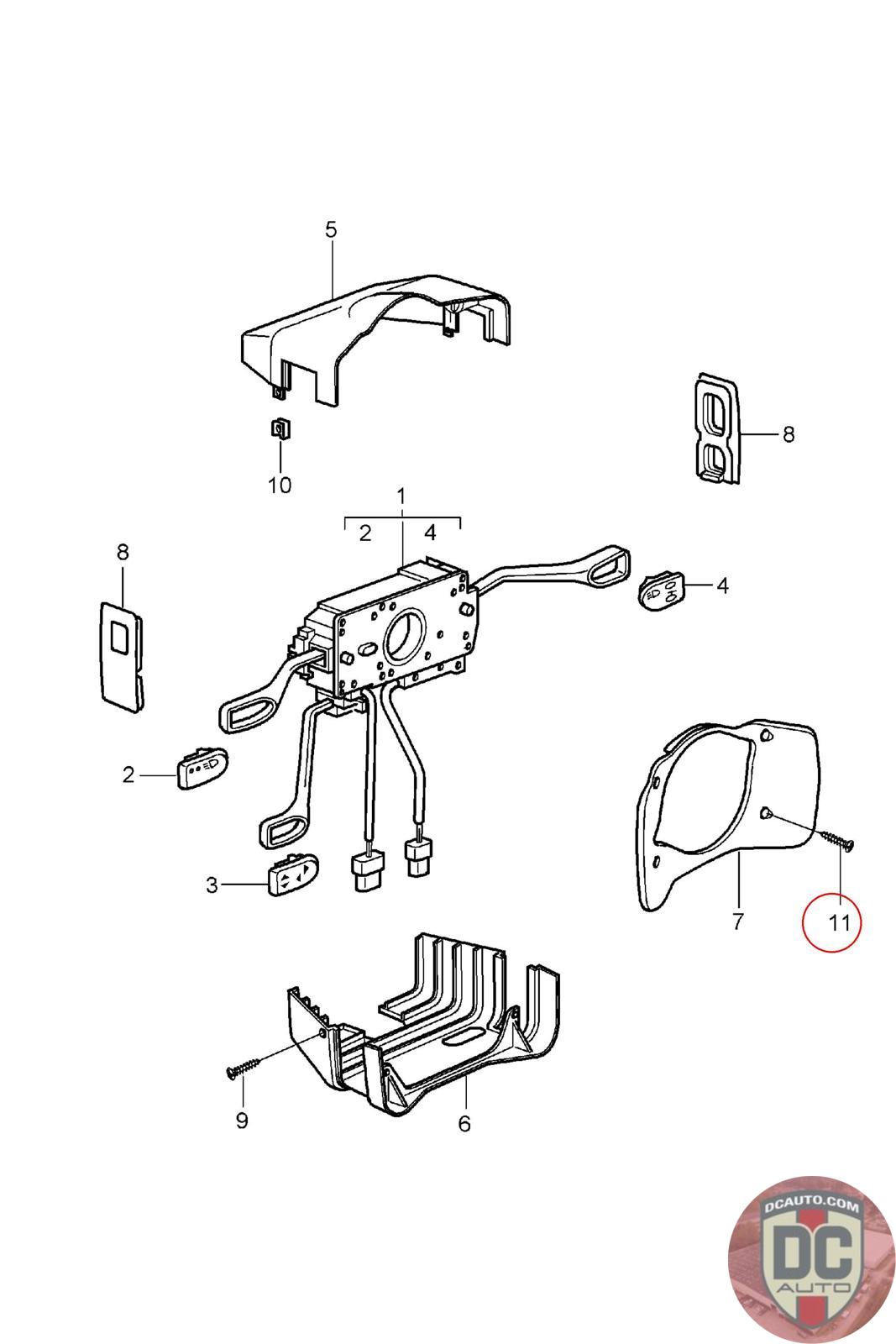 5

8

10

1

2 4

8

4

2

3

7

11

9

6

DCAUTO.COM

DC

AUTO