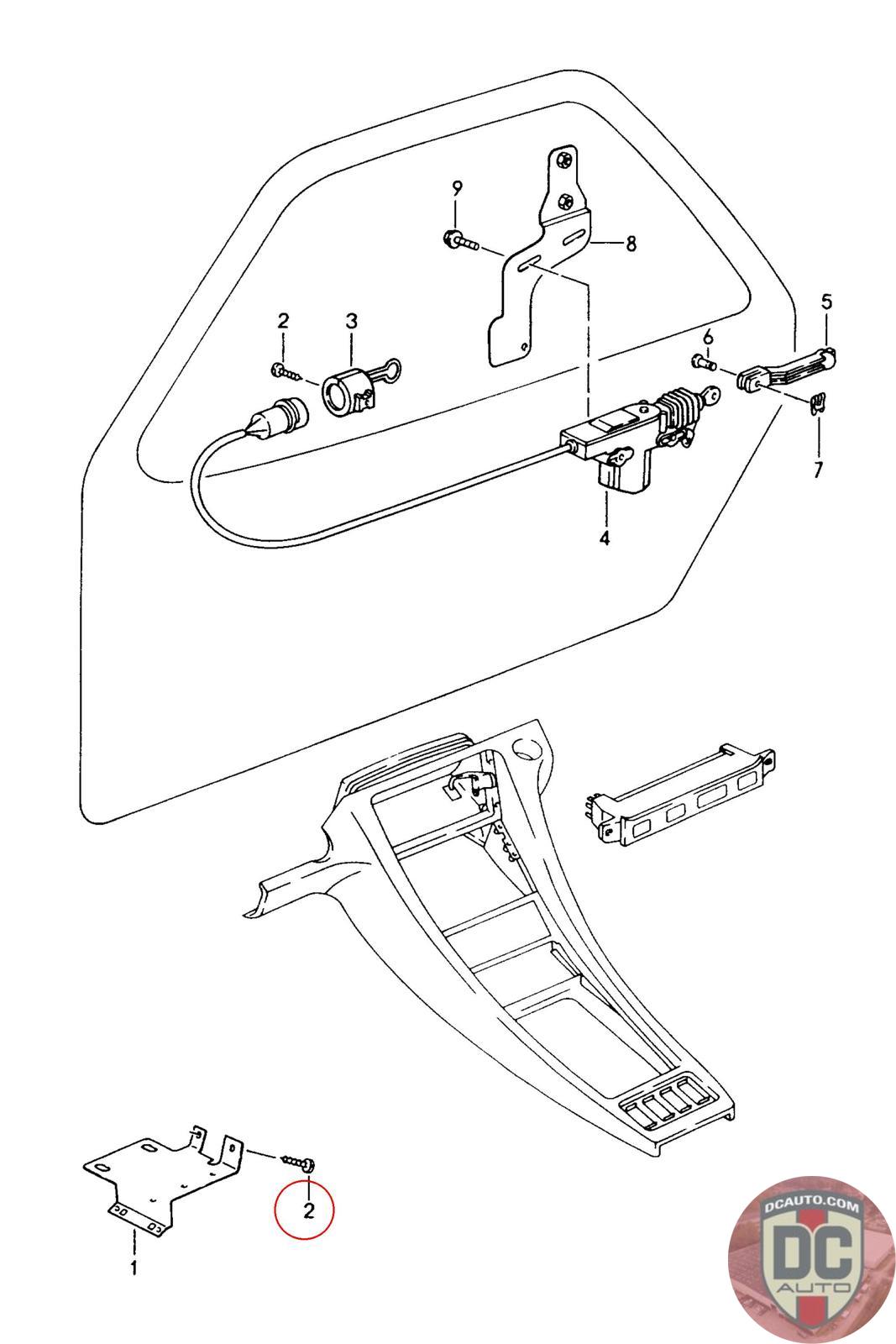 9
8
2
3
5
6
7
4
2
1
DCAUTO.COM
DC
AUTO