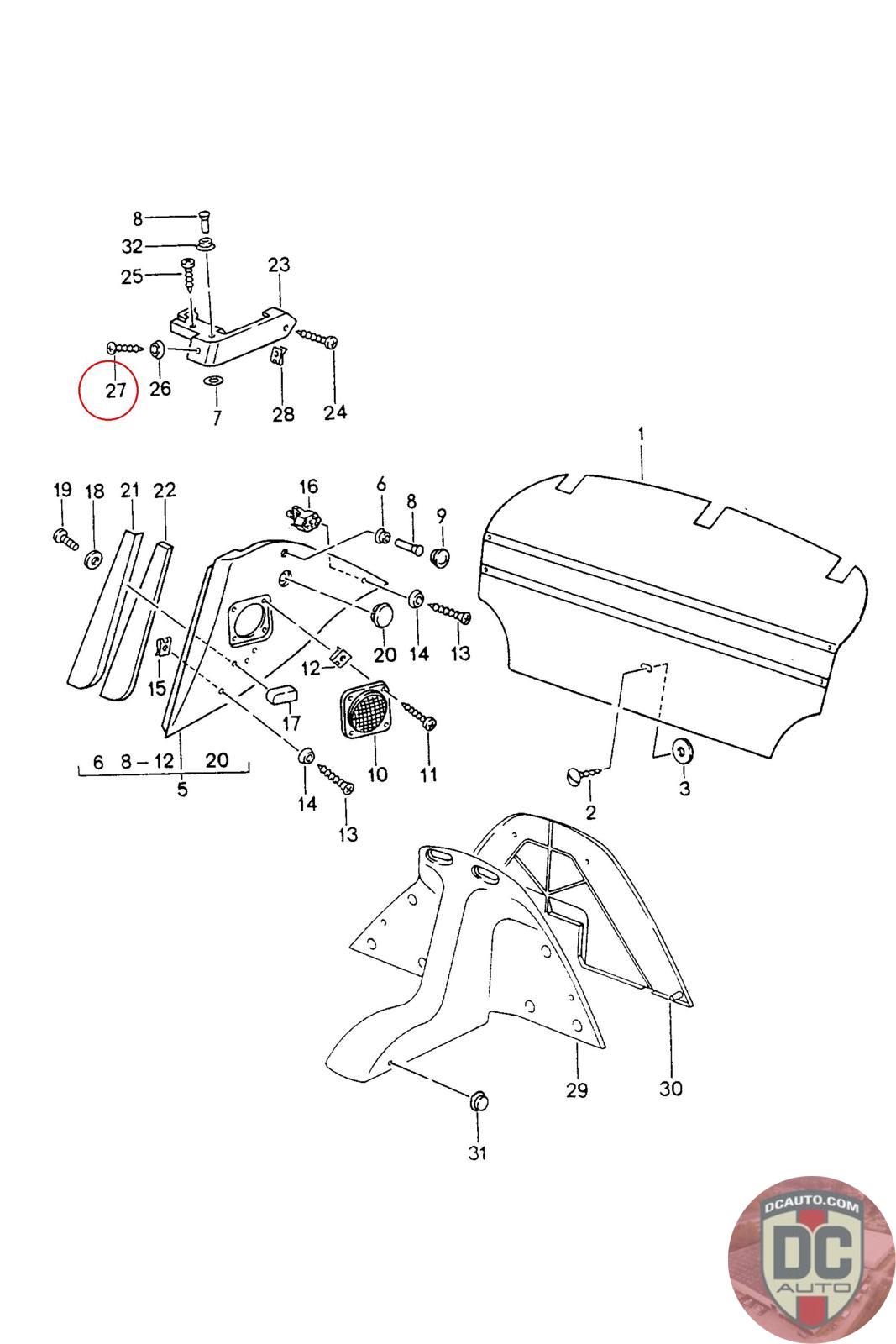 8
32
25
23
27
26
7
28
24
1
19
18
21
22
16
6
8
9
20
14
13
12
15
17
10
11
6 8 – 12 20
5
14
13
2
3
29
30
31
DCAUTO.COM
DC
AUTO