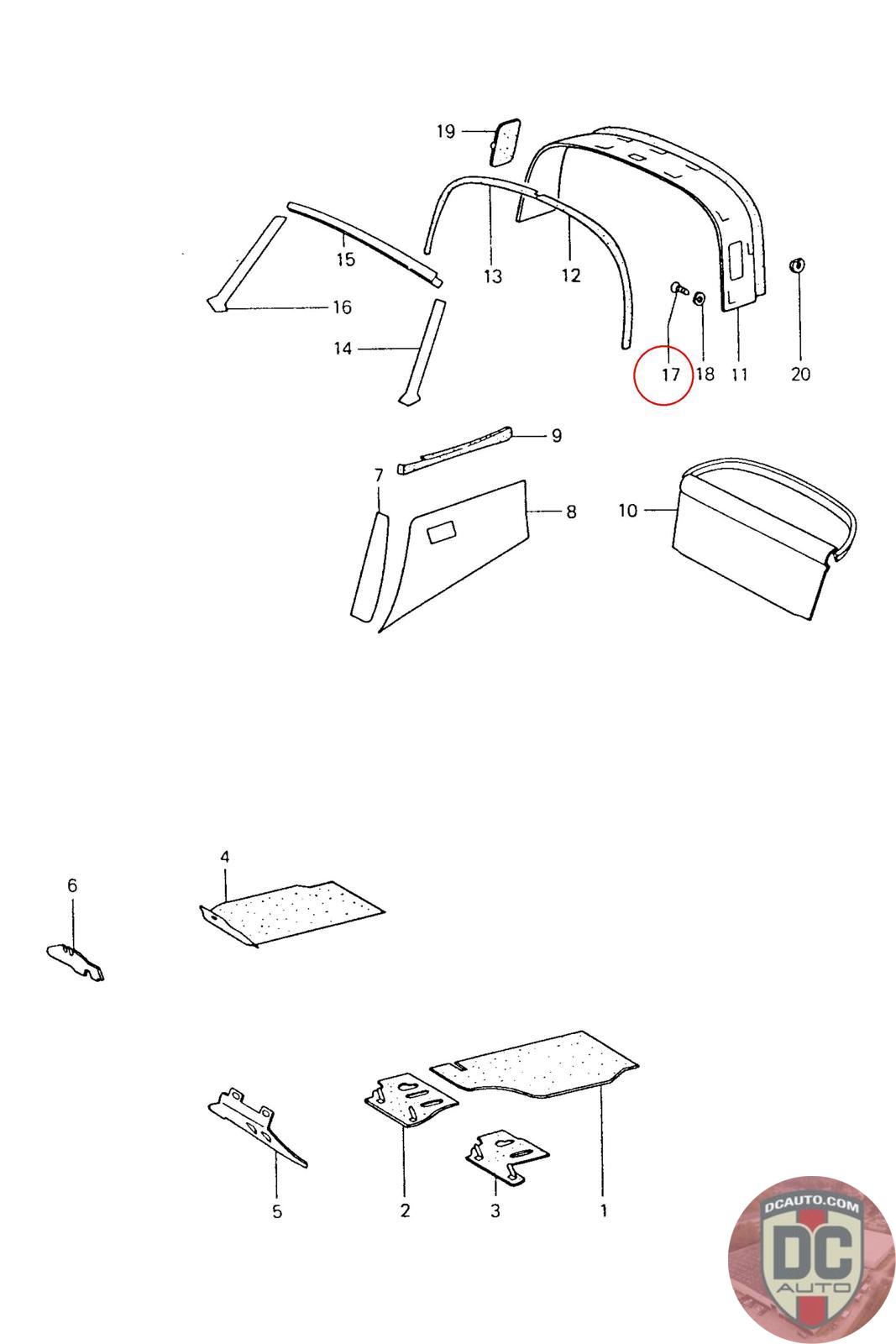 19
15
13
12
16
14
17
18
11
20
9
7
8
10
4
6
5
2
3
1
DCAUTO.COM
DC
AUTO