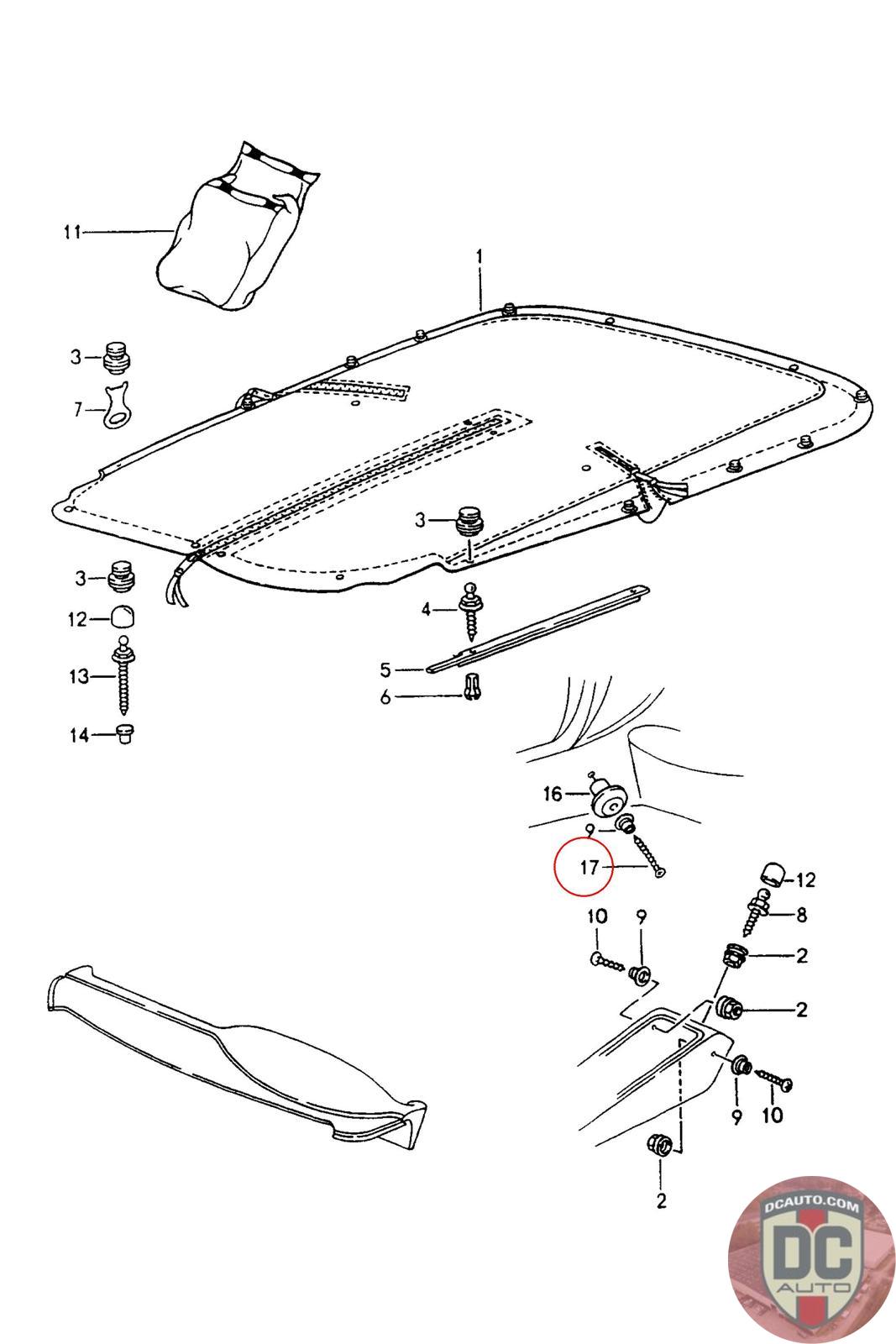 11
1
3
7
3
3
12
13
14
4
5
6
16
9
17
12
8
10
9
2
2
9
10
2
DCAUTO.COM
DC
AUTO