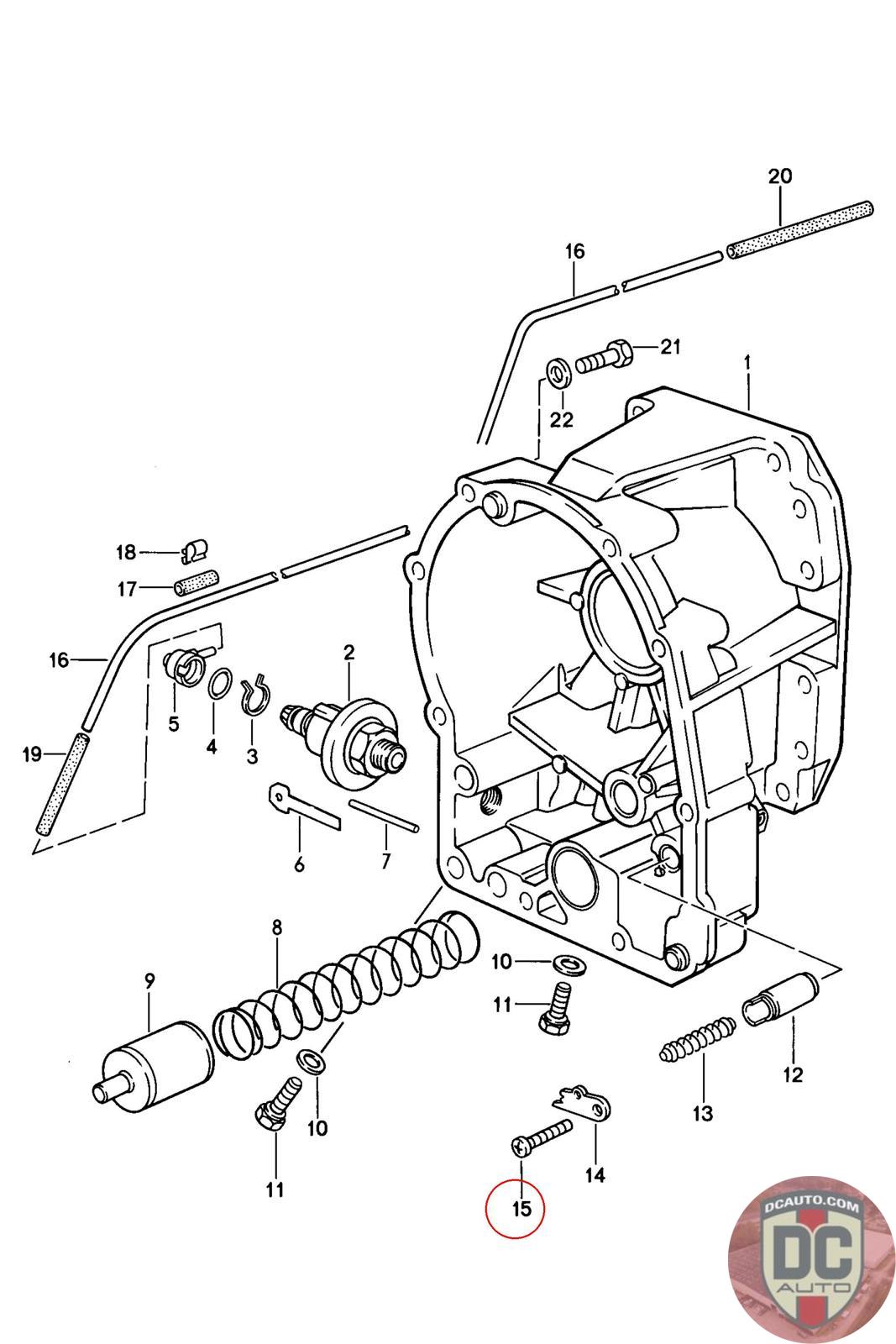 20
16
21
1
22
18
17
16
2
5
4
3
19
6
7
8
9
10
11
12
13
10
11
14
15
DCAUTO.COM
DC
AUTO