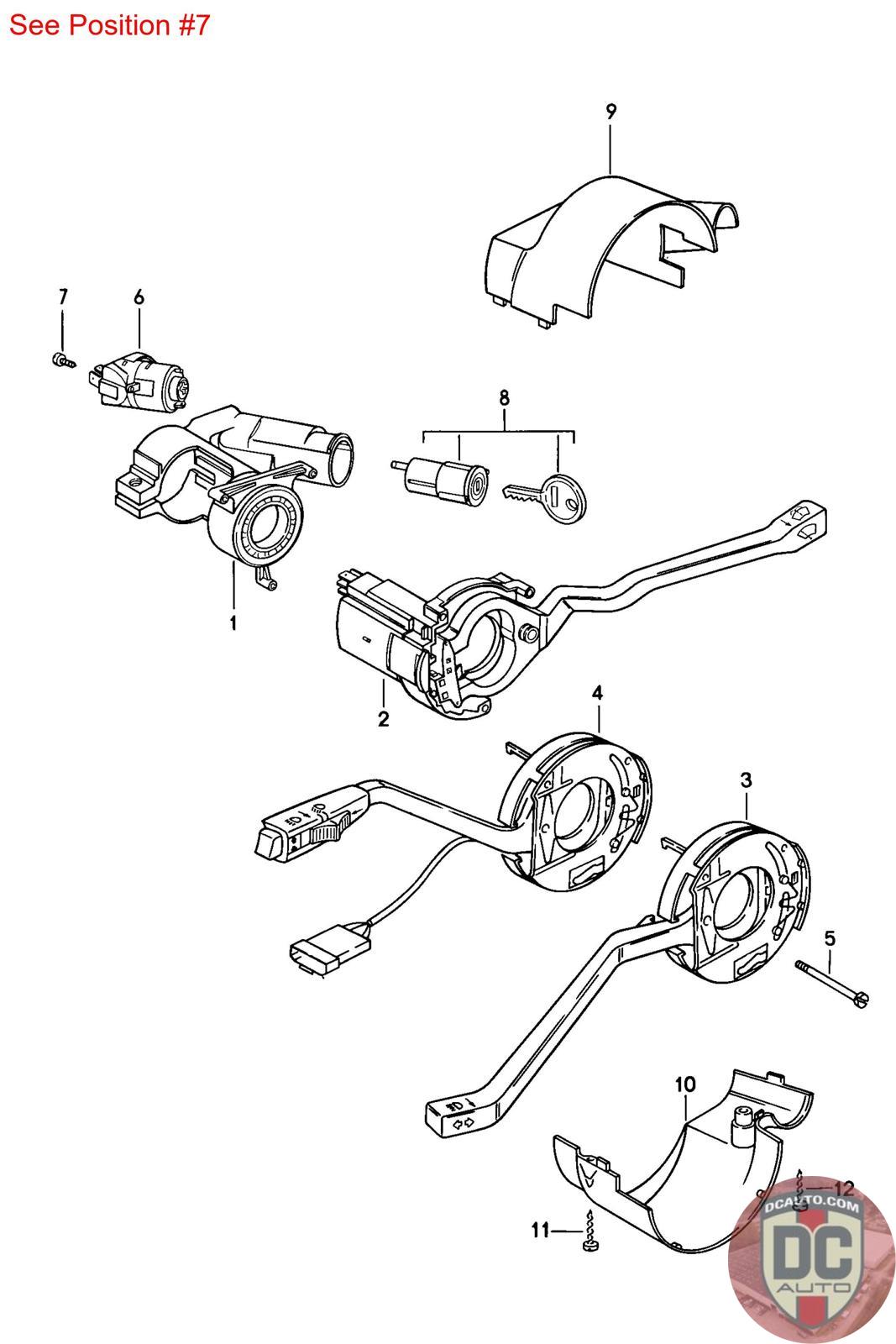 See Position #7

9

7

6

8

1

2

4

3

5

10

12

11

DCAUTO.COM
DC
AUTO