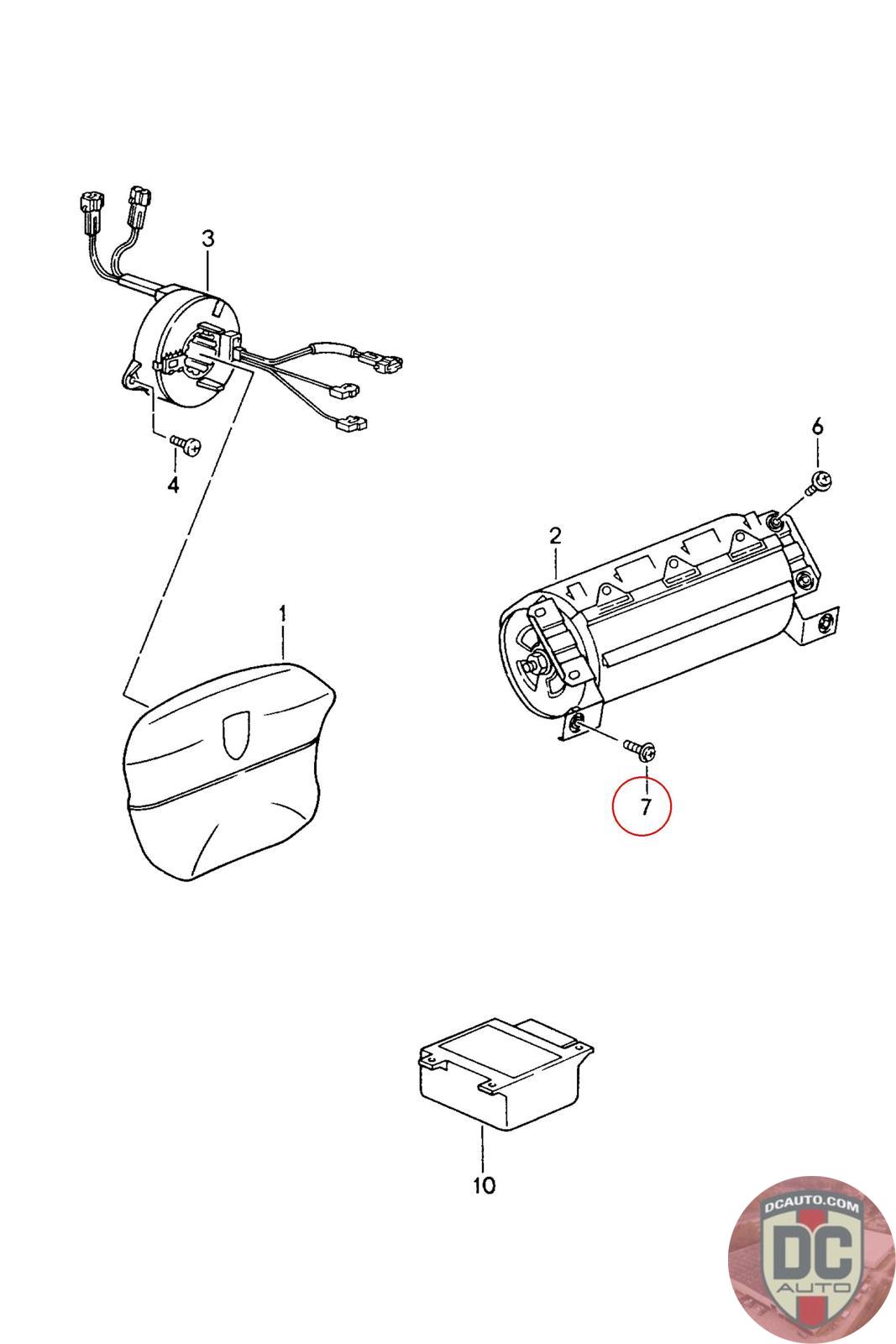 3

4

6

2

1

7

10

DCAUTO.COM
DC
AUTO