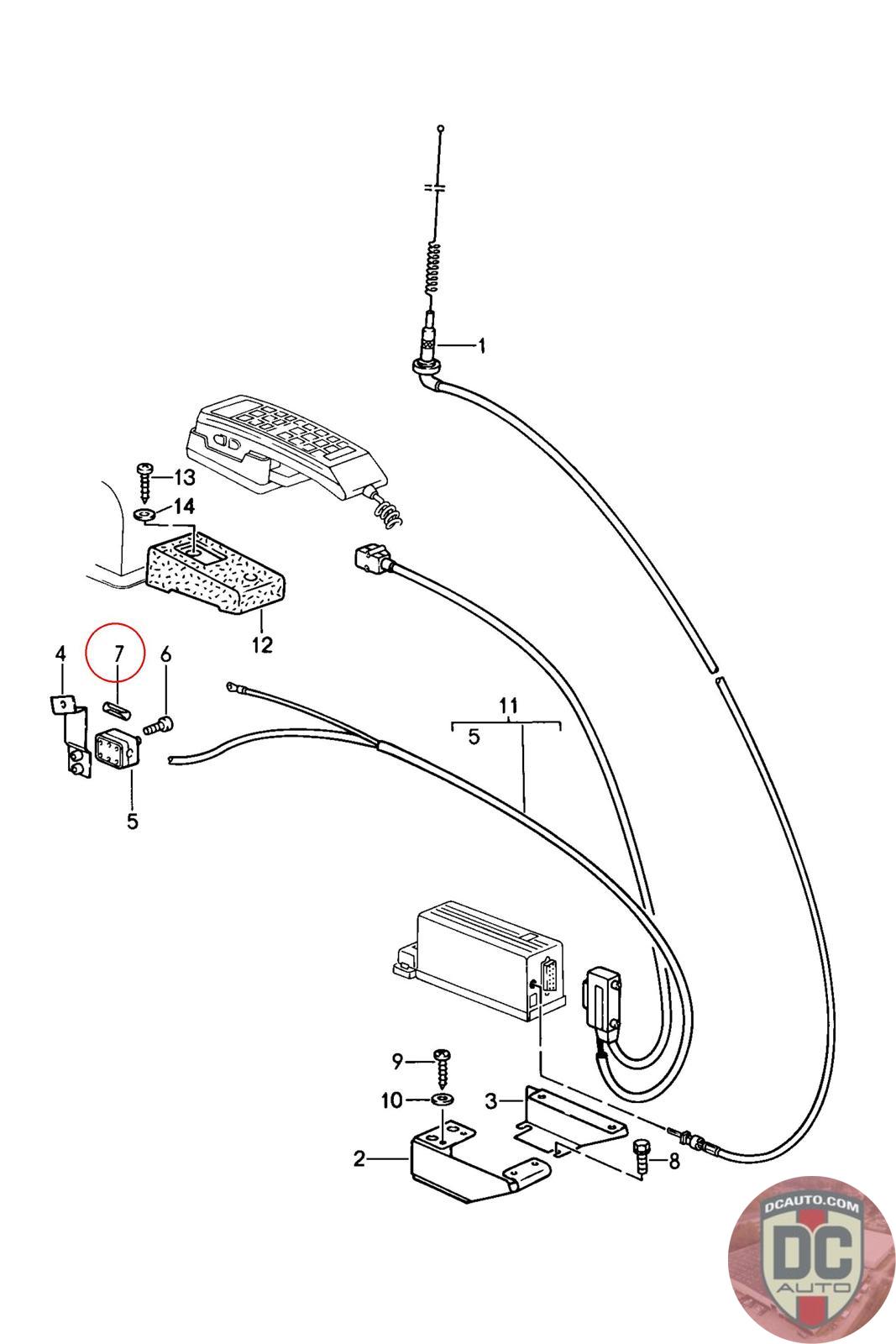 1
13
14
12
4
7
6
11
5
5
9
10
3
2
8
DCAUTO.COM
DC
AUTO