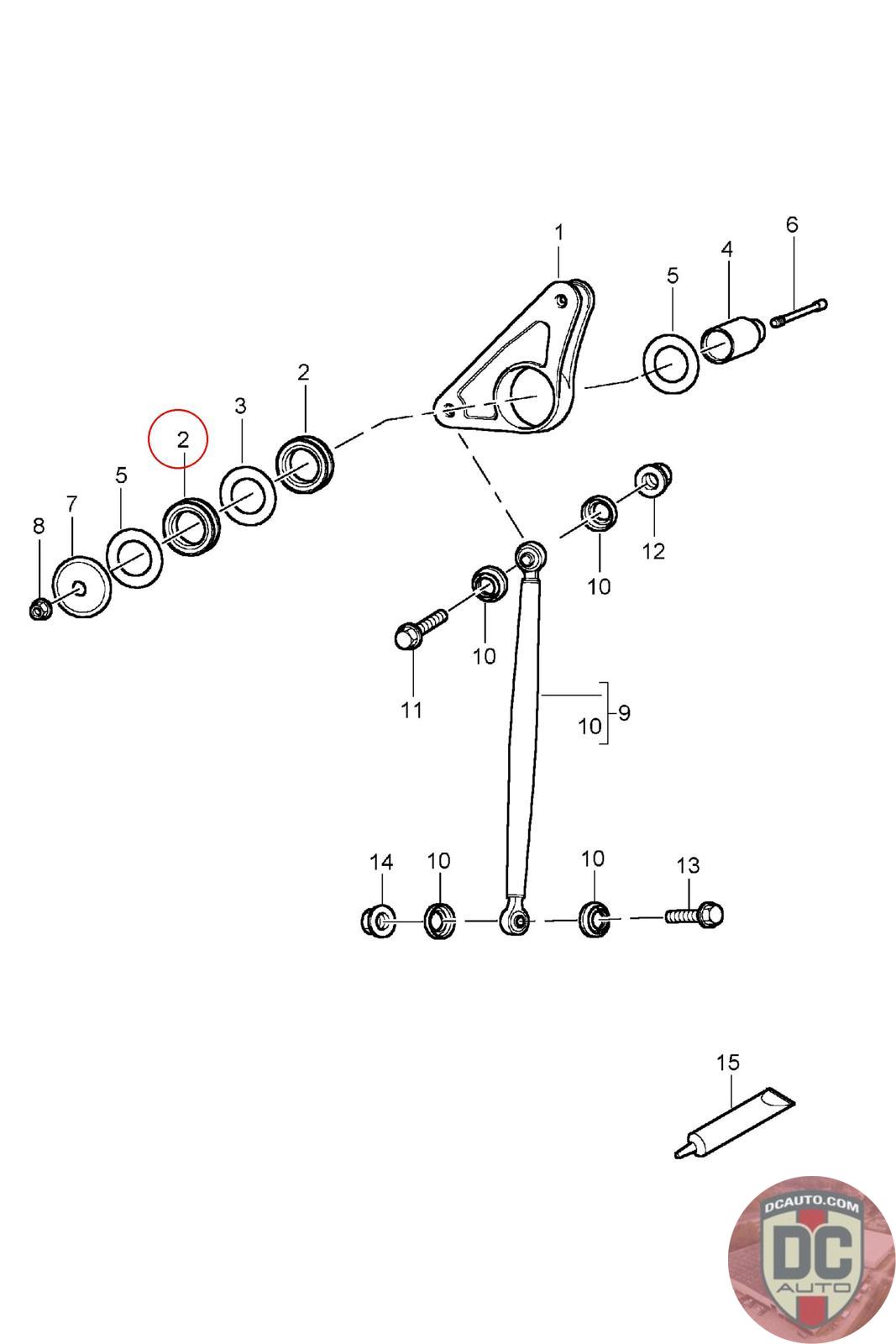 1
6
4
5
2
3
2
5
7
8
12
10
10
11
9
10
14
10
10
13
15
DCAUTO.COM
DC
AUTO