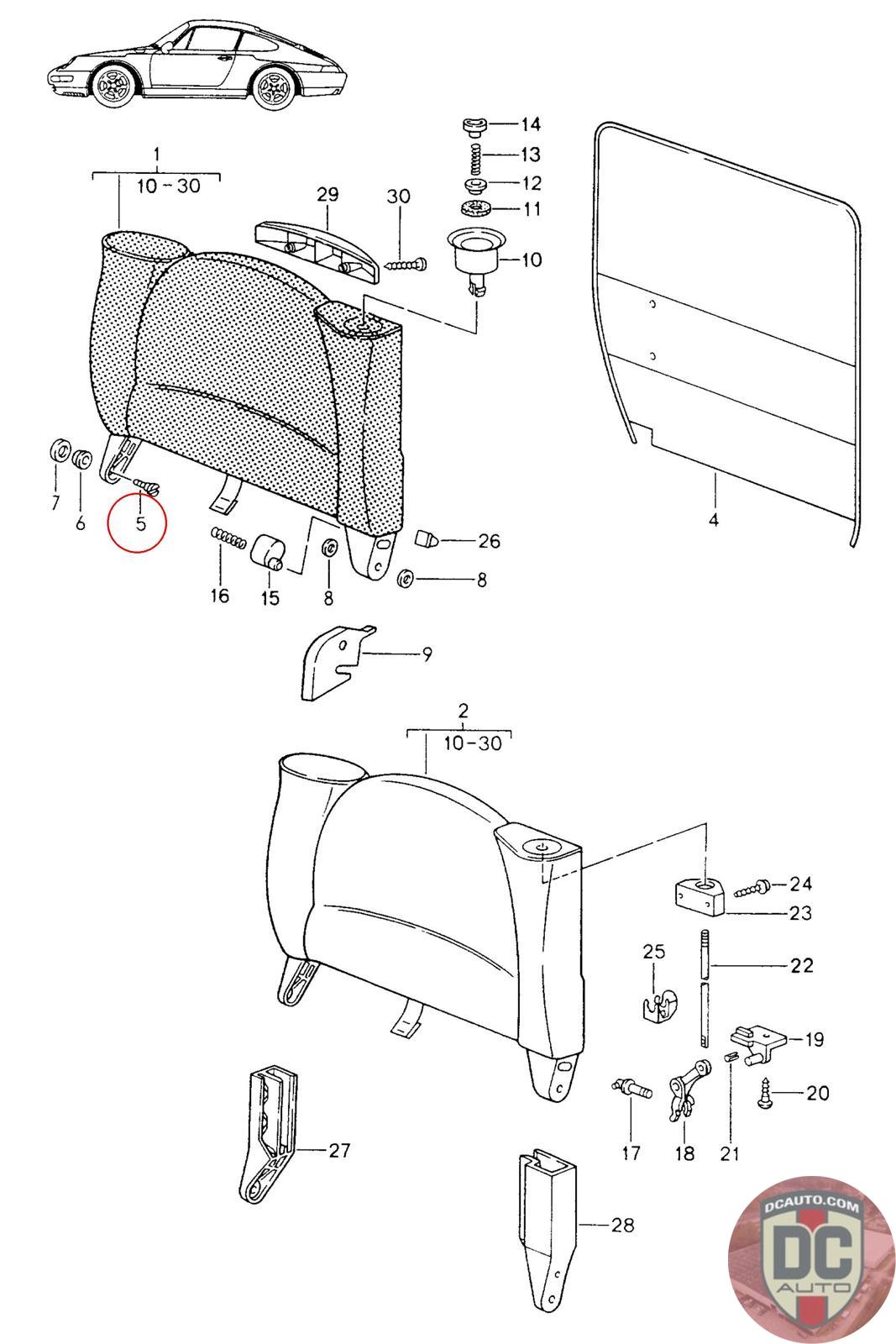 1
10 - 30
29
30
14
13
12
11
10
4
7
6
5
16
15
8
26
8
9
2
10-30
24
23
25
22
19
20
17
18
21
27
28
DCAUTO.COM
DC
AUTO