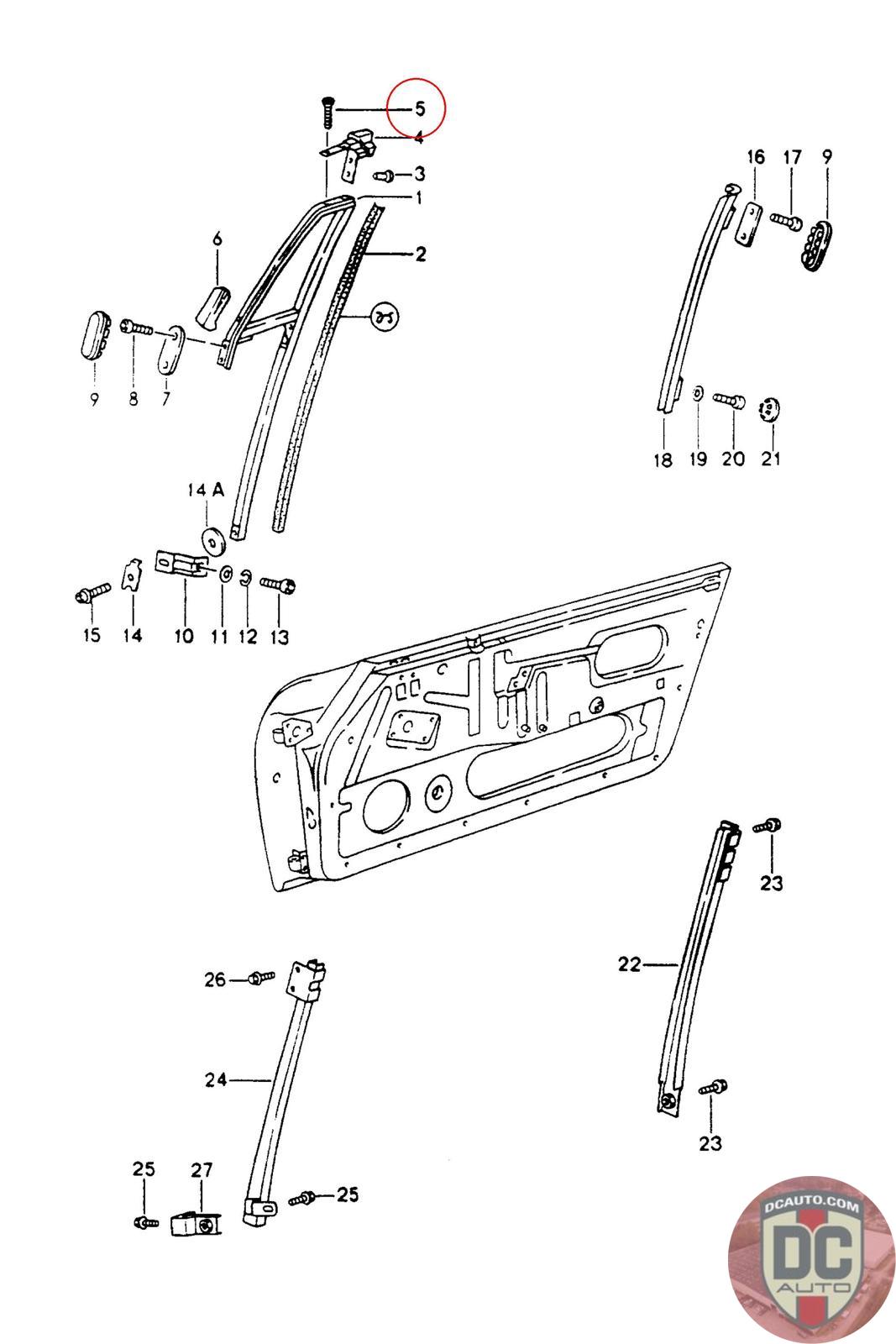 5
4
3
1
2
6
9
8
7
16
17
9
18
19
20
21
14 A
15
14
10
11
12
13
23
22
23
26
24
25
27
25
DCAUTO.COM
DC
AUTO