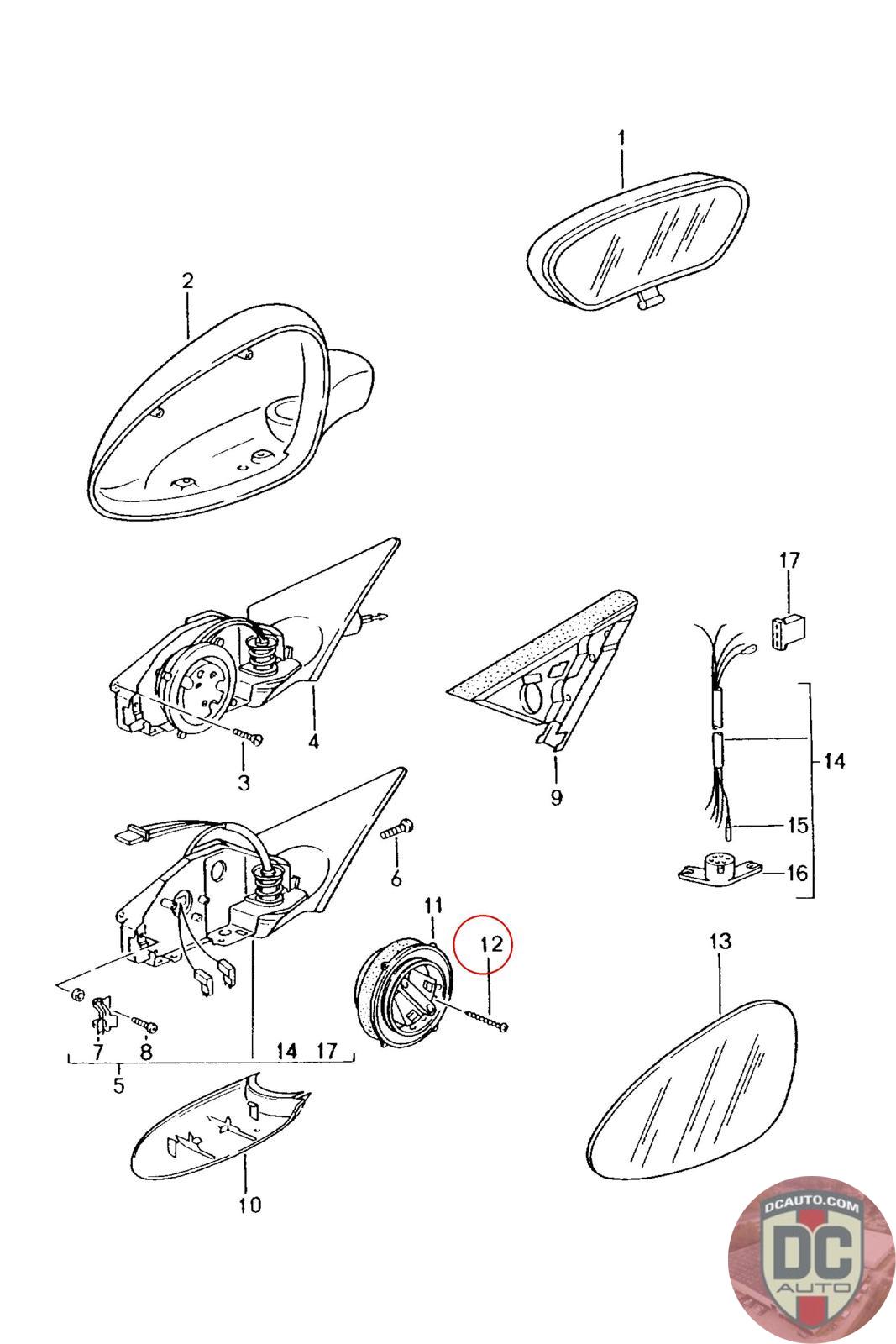 1
2
17
4
3
9
14
15
16
6
11
12
13
7
8
14 17
5
10
DCAUTO.COM
DC
AUTO