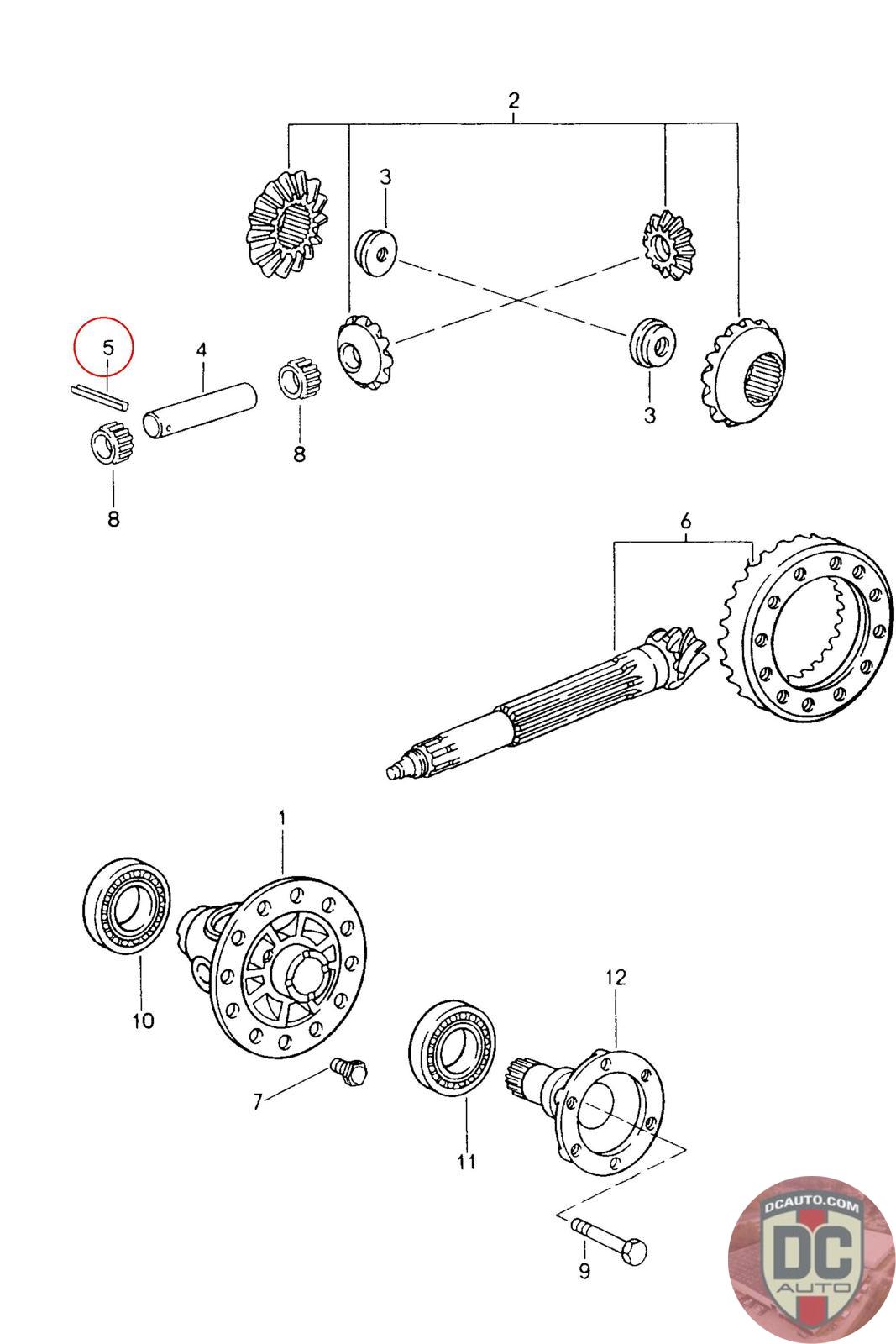 2
3
5
4
8
3
8
6
1
10
12
7
11
9
DCAUTO.COM
DC
AUTO